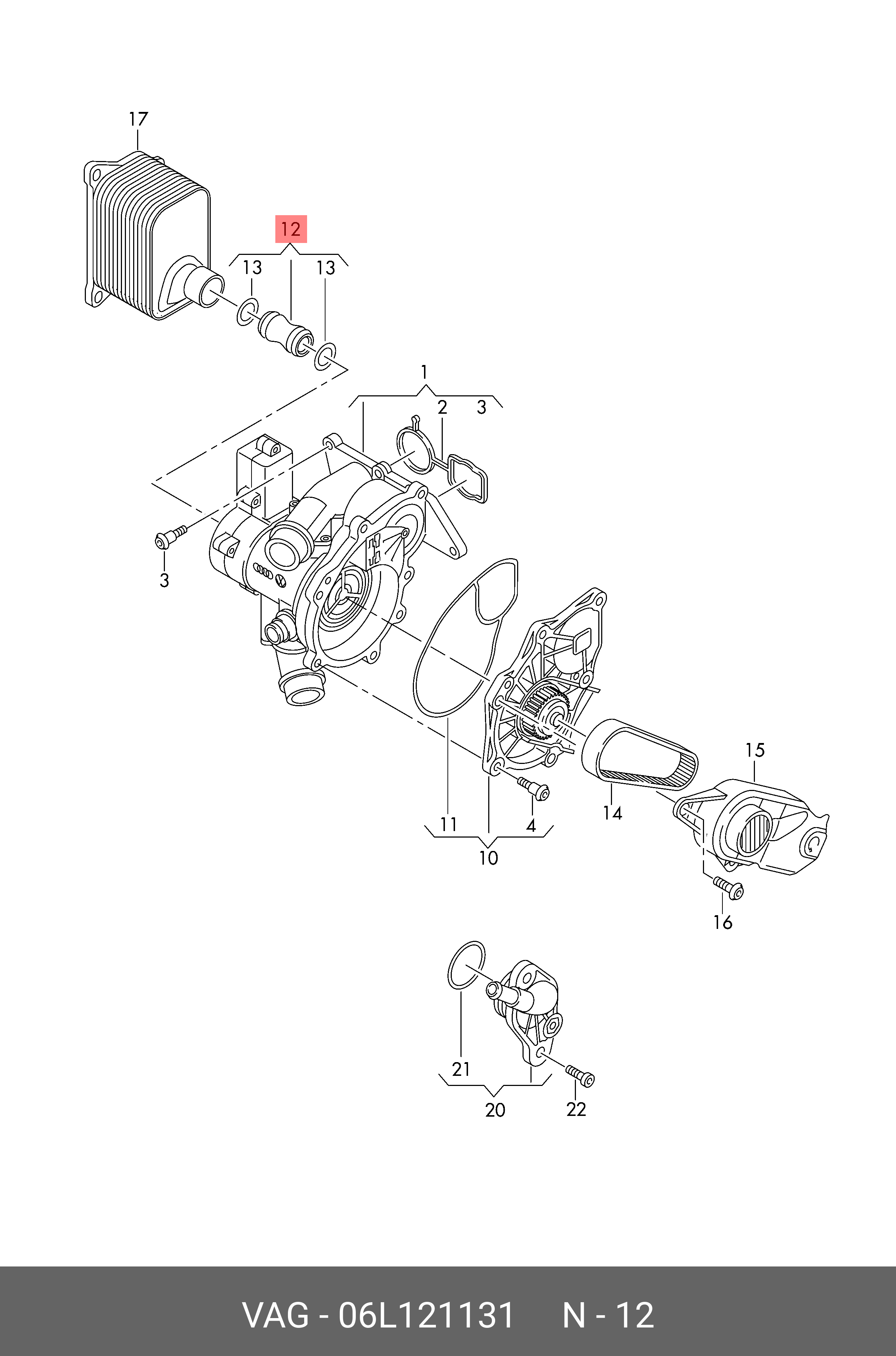 17
12
13
13
1
2
3
3
15
14
11
4
10
16
21
20
22
VAG - 06L121131 N - 12