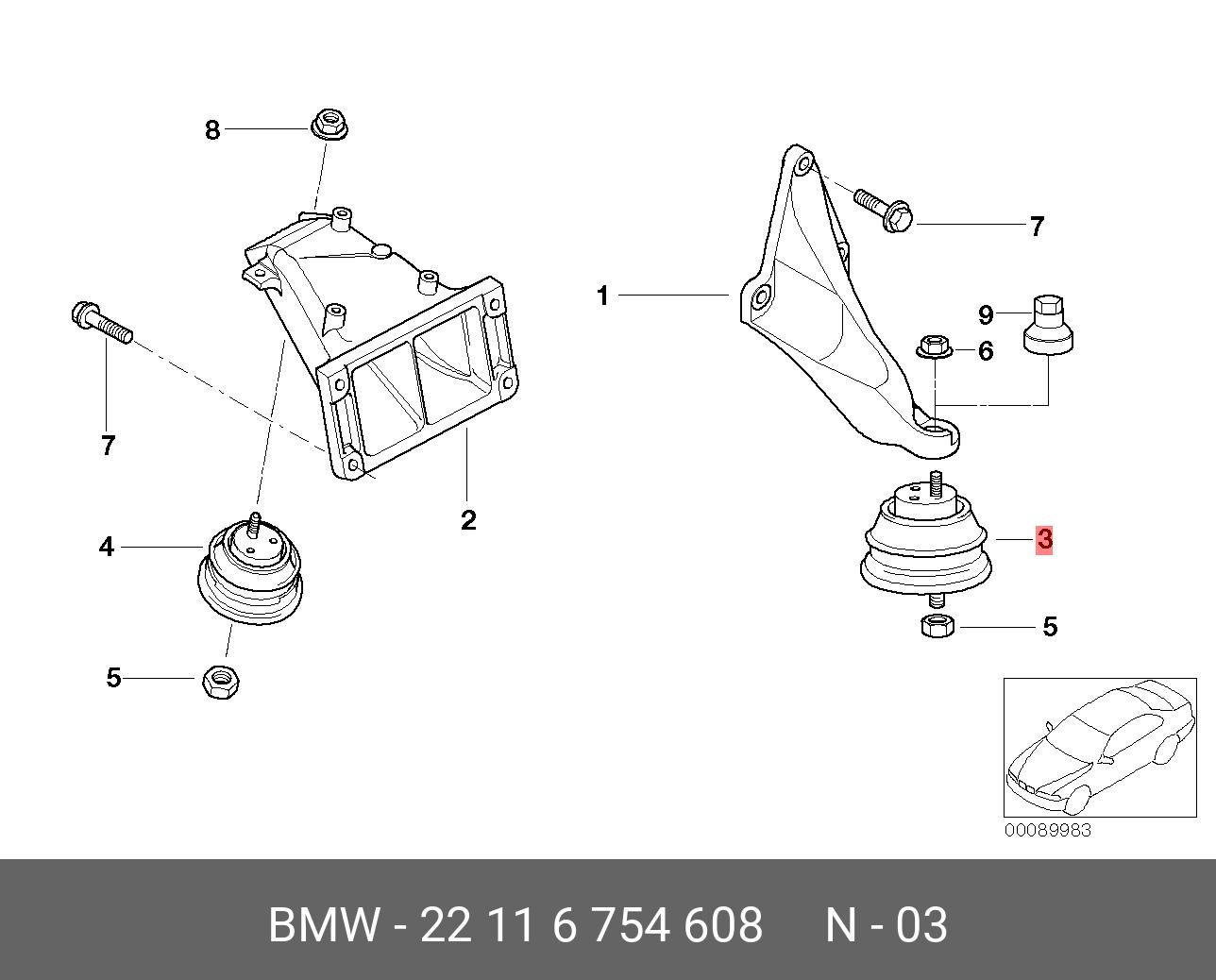 8

7

1

9

6

7

2

4

3

5

5

00089983

BMW - 22 11 6 754 608 N - 03