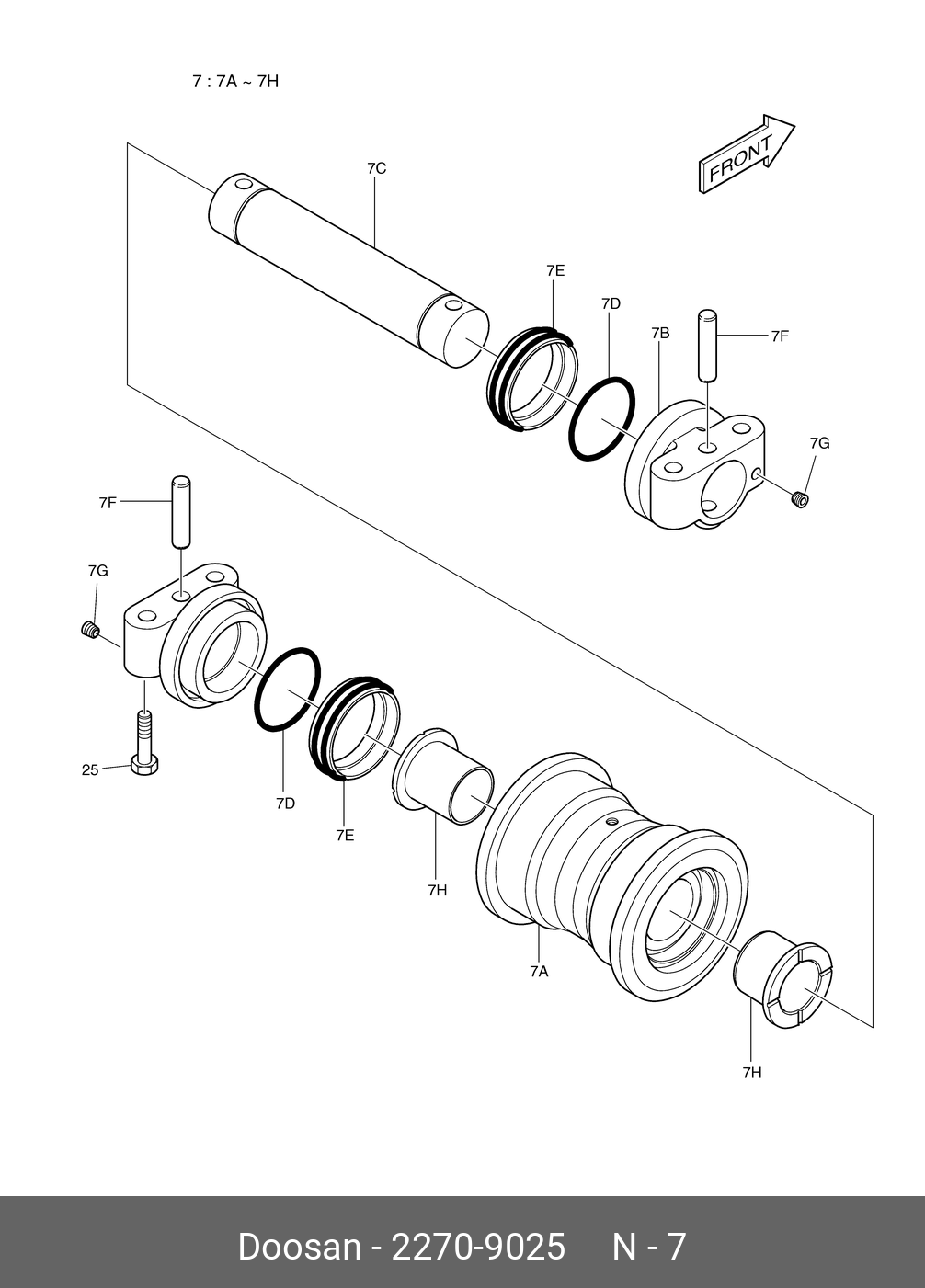 7 : 7A ~ 7H

FRONT

7C

7E

7D

7B

7F

7G

7F

7G

25

7D

7E

7H

7A

7H

Doosan - 2270-9025 N - 7