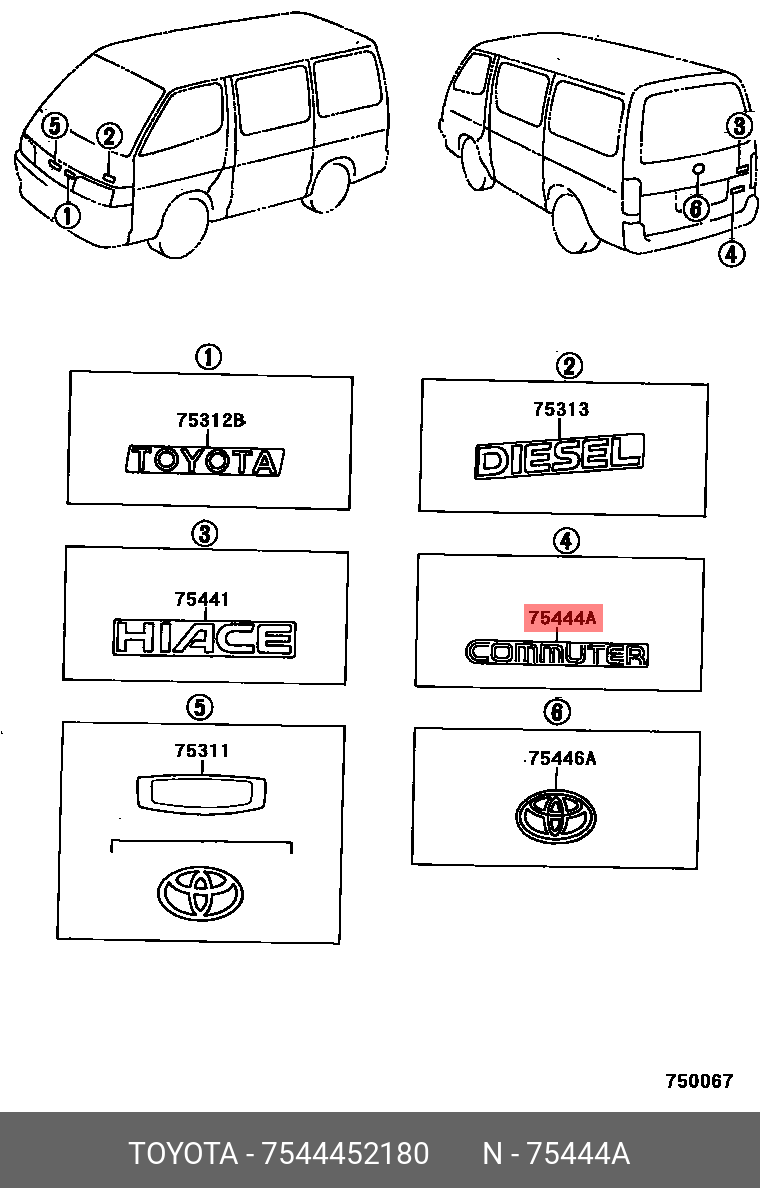 5
2
1
3
6
4

1
75312B
TOYOTA

2
75313
DIESEL

3
75441
HIACE

4
75444A
COMMUTER

5
75311

6
75446A

750067

TOYOTA - 7544452180 N - 75444A