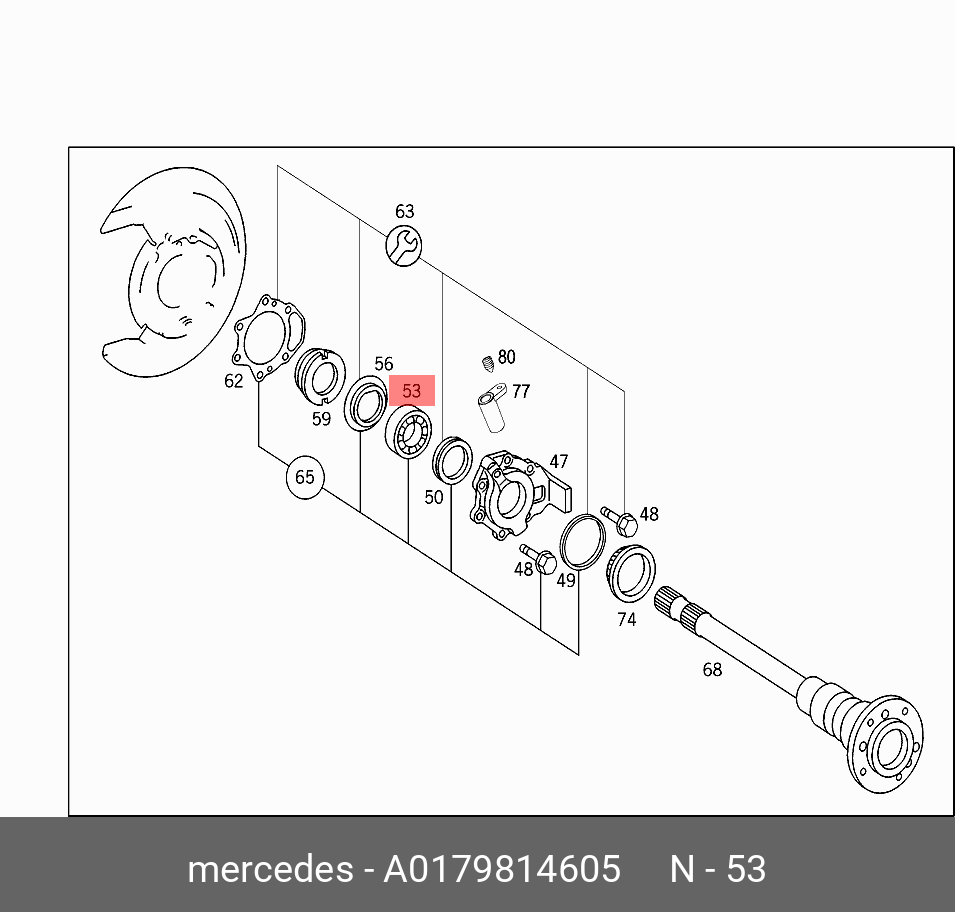 63
80
77
56
53
62
59
47
65
50
48
48
49
74
68

mercedes - A0179814605 N - 53