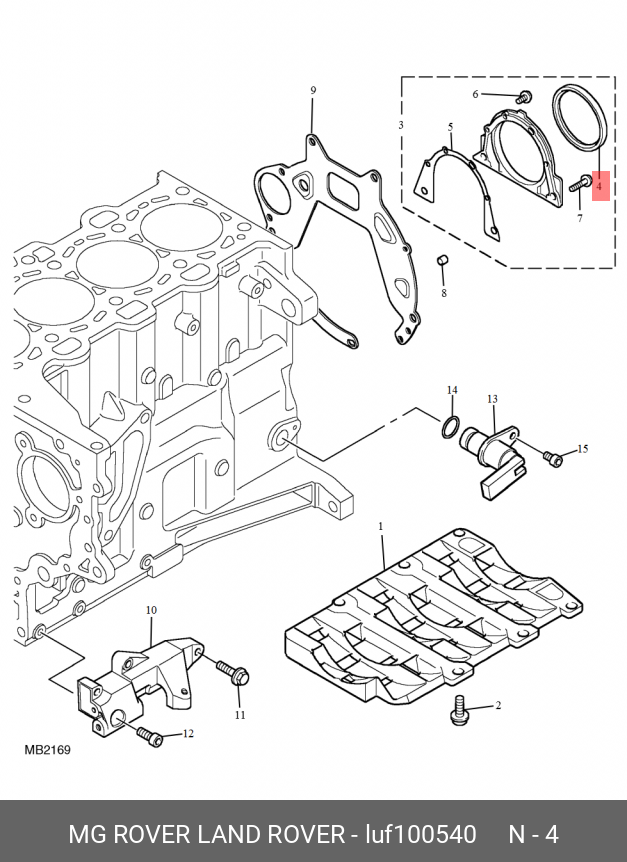 9
6
3
5
4
7
8
14
13
15
1
10
11
12
2
MB2169
MG ROVER LAND ROVER - luf100540 N - 4