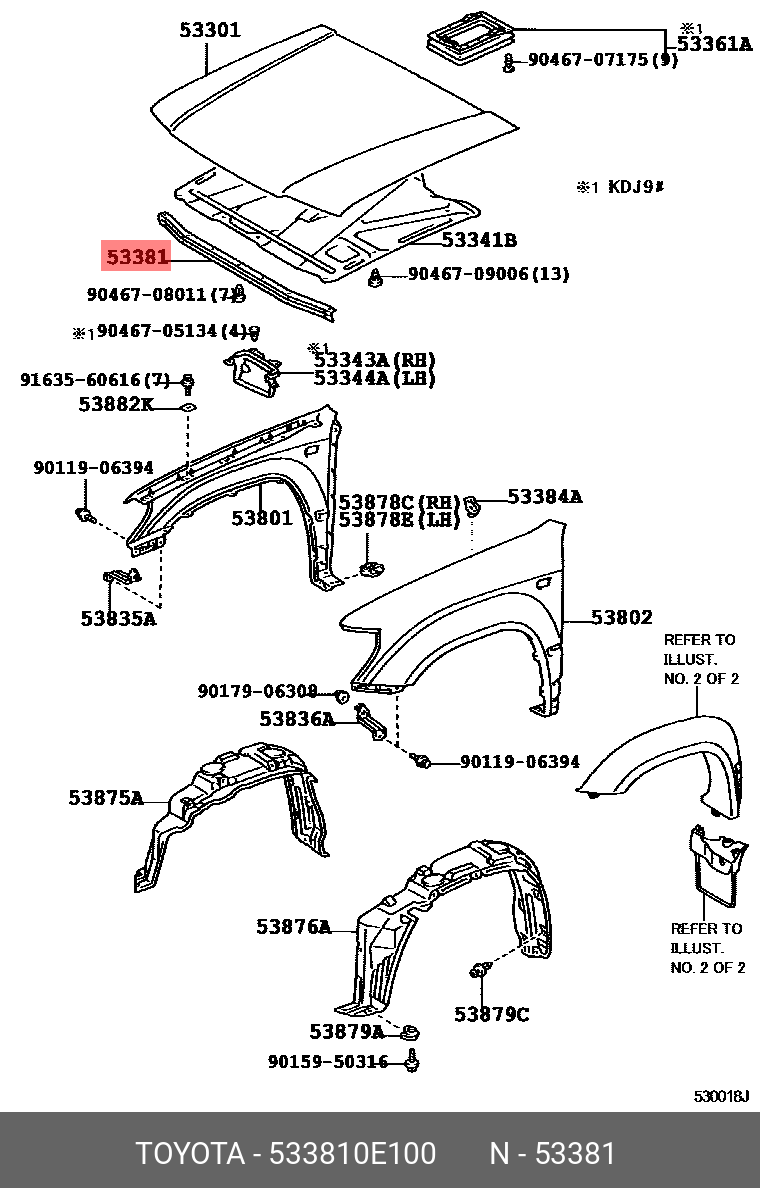 53301

※1
53361A

90467-07175 (9)

※1 KDJ9#

53341B

53381

90467-09006 (13)

90467-08011 (7)

※1 90467-05134 (4)

※1
53343A (RH)
53344A (LH)

91635-60616 (7)

53882K

90119-06394

53801

53878C (RH)
53878E (LH)

53384A

53835A

53802

REFER TO
ILLUST.
NO. 2 OF 2

90179-06308

53836A

90119-06394

53875A

53876A

REFER TO
ILLUST.
NO. 2 OF 2

53879C

53879A

90159-50316

530018J

TOYOTA - 533810E100 N - 53381