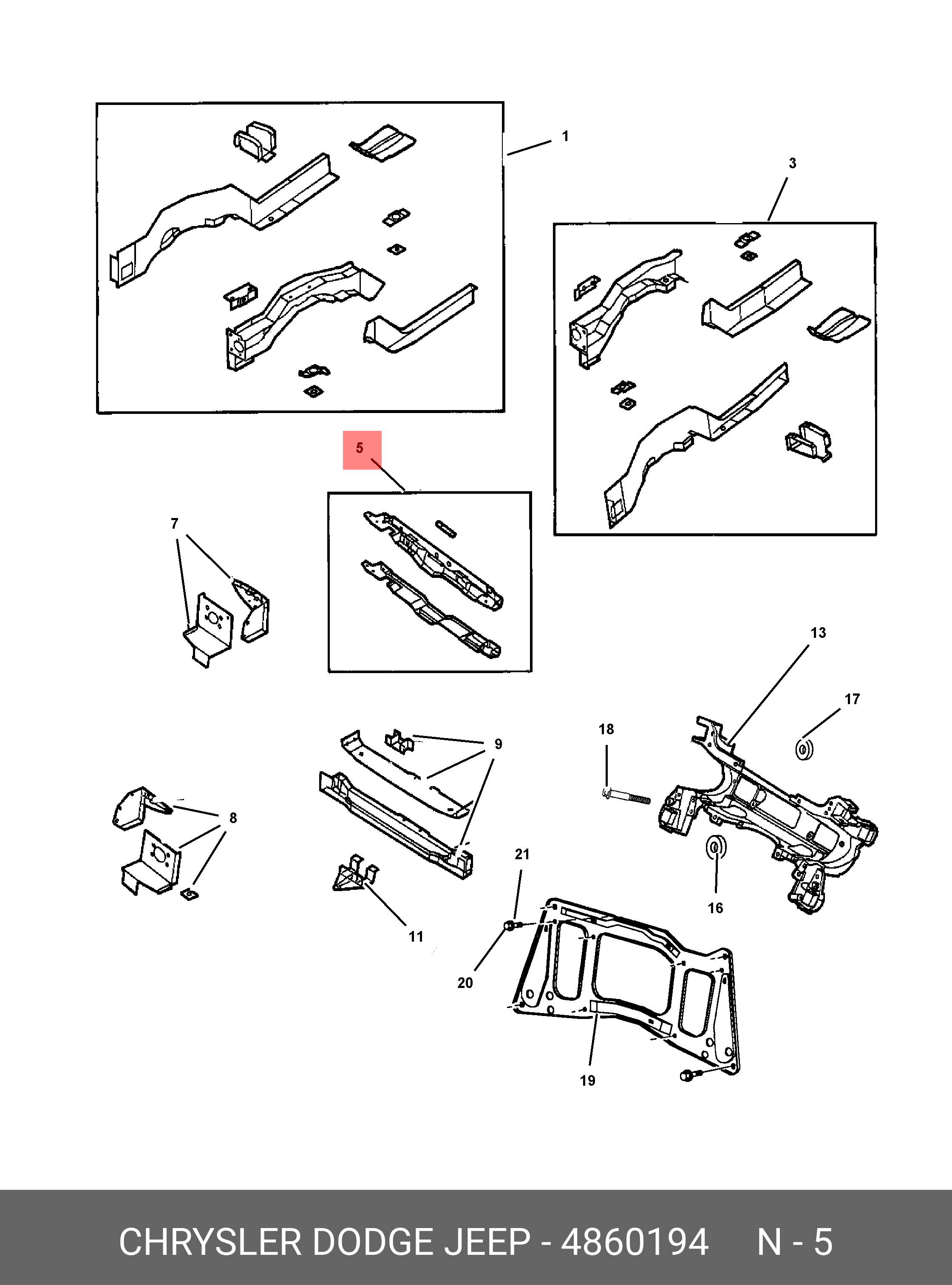 1
3
5
7
13
17
18
9
8
21
16
11
20
19

CHRYSLER DODGE JEEP - 4860194 N - 5