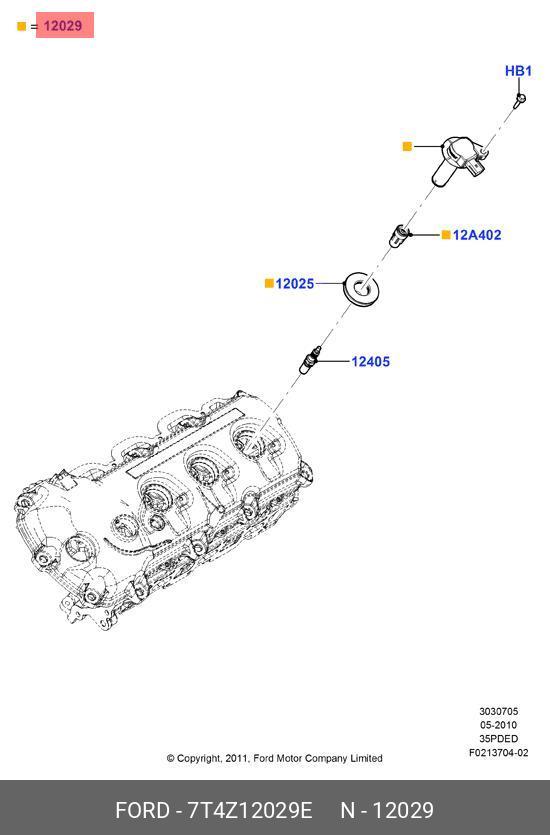 = 12029

HB1

12A402

12025

12405

3030705
05-2010
35PDED
F0213704-02

© Copyright, 2011, Ford Motor Company Limited

FORD - 7T4Z12029E N - 12029