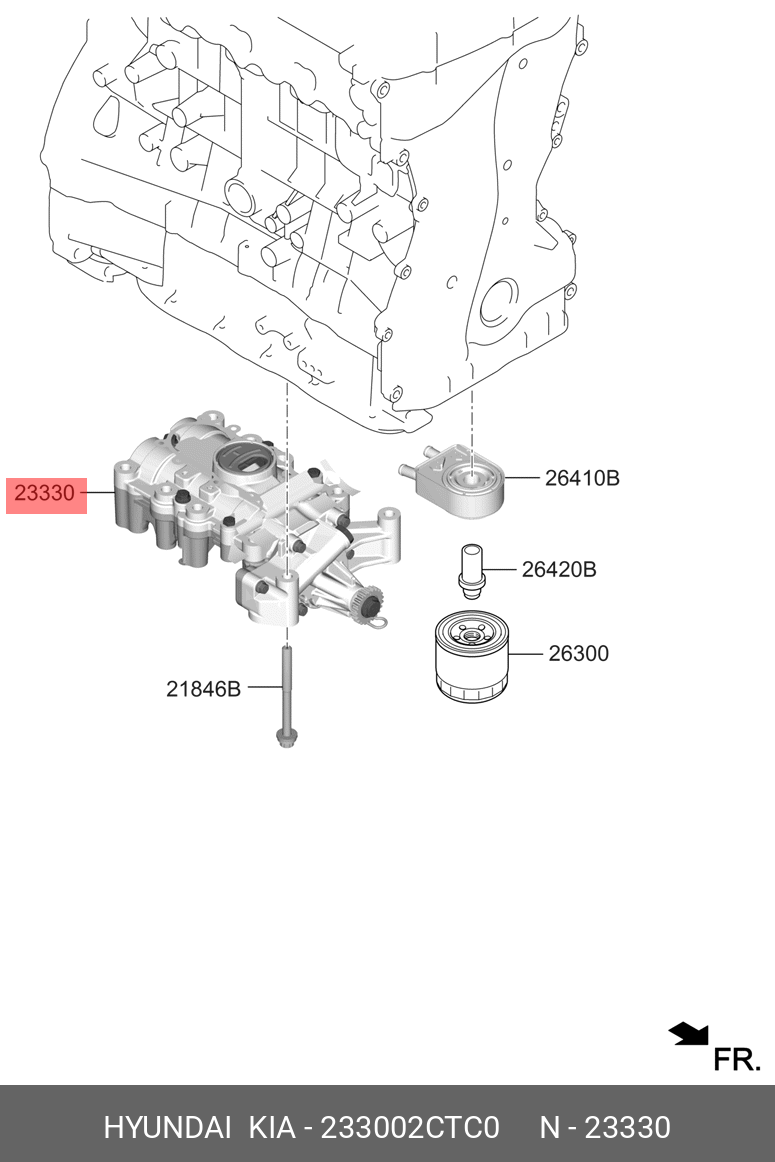 23330

26410B

26420B

26300

21846B

FR.

HYUNDAI KIA - 233002CTC0 N - 23330