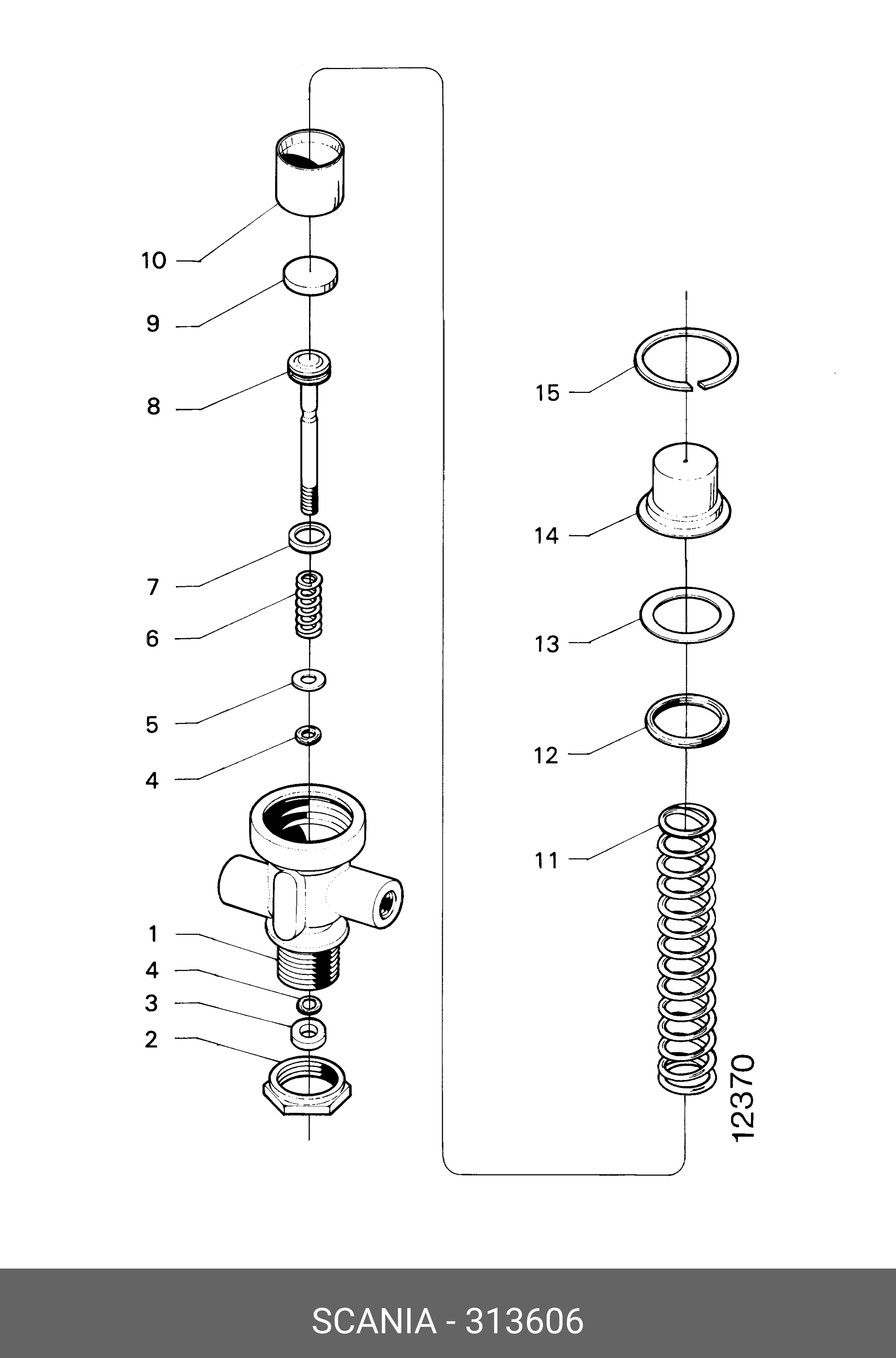 10
9
8
7
6
5
4
1
4
3
2
15
14
13
12
11
12370

SCANIA - 313606