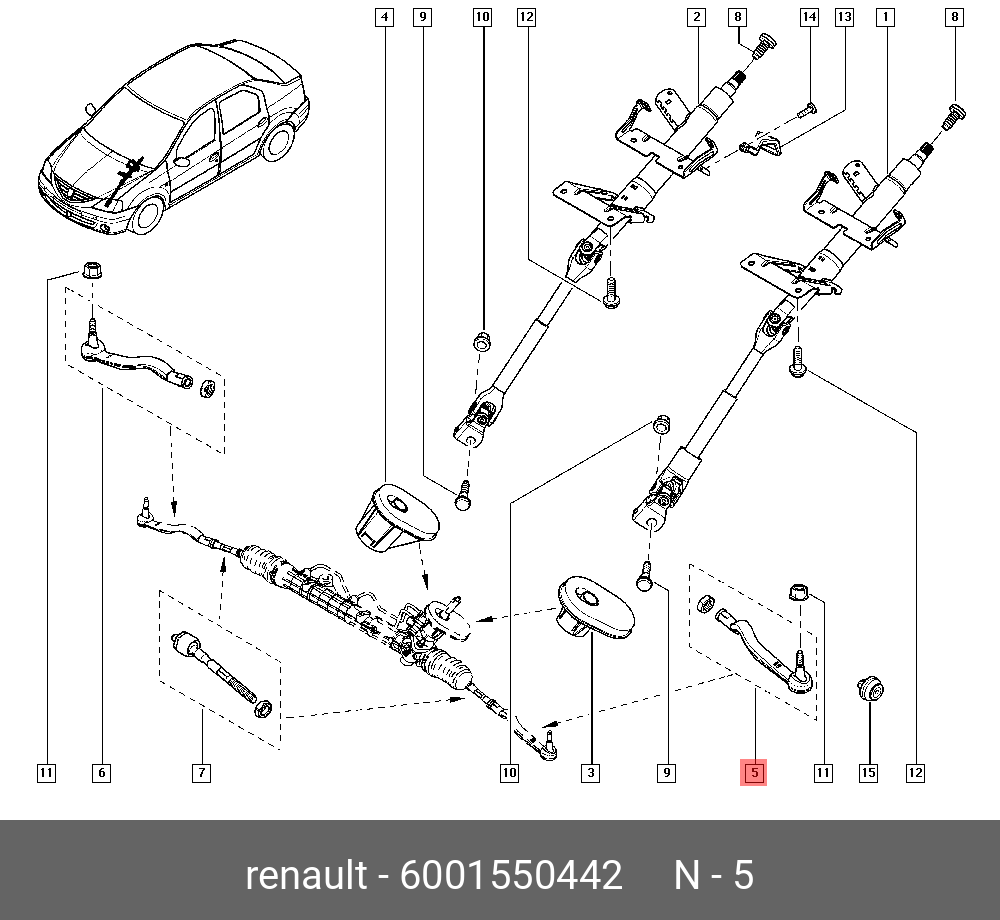 4 9 10 12 2 8 14 13 1 8

11 6 7 10 3 9 5 11 15 12

renault - 6001550442 N - 5