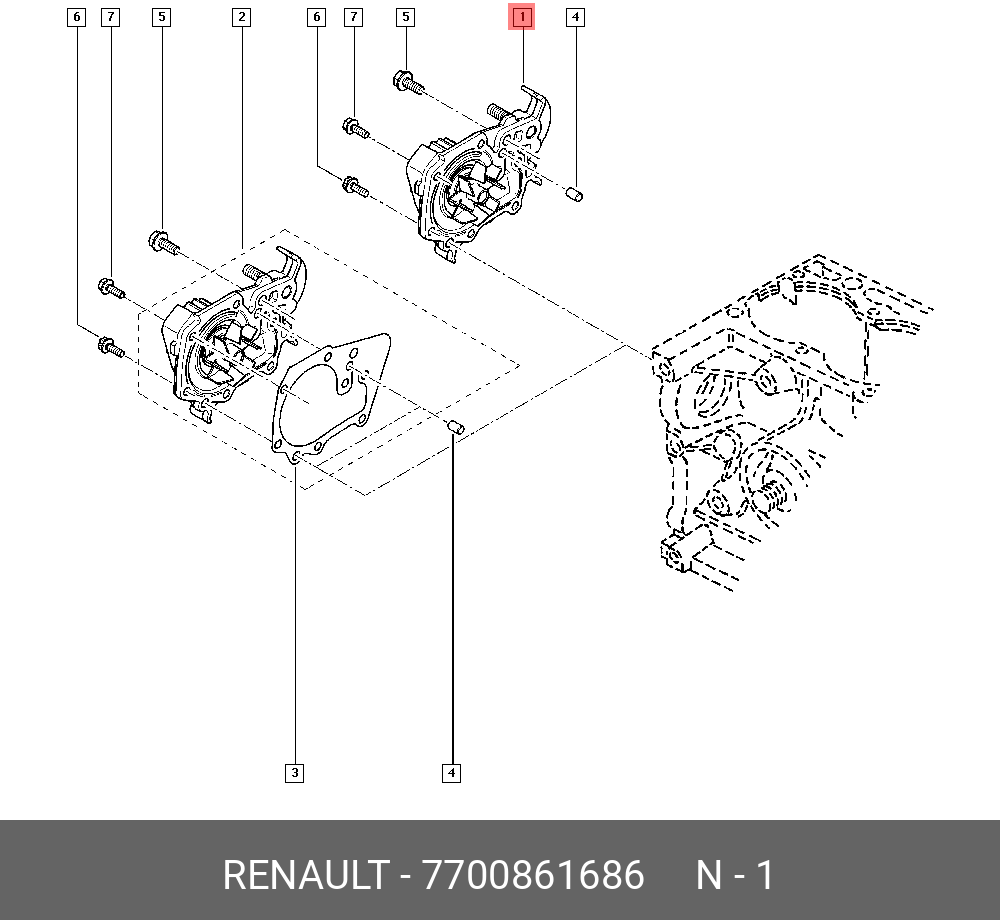 6 7 5 2 6 7 5 1 4

3 4

RENAULT - 7700861686 N - 1