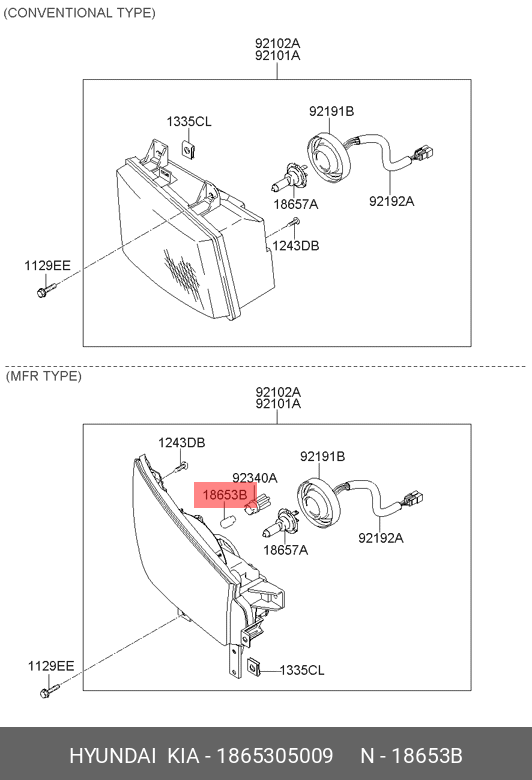 (CONVENTIONAL TYPE)

92102A
92101A

1335CL

92191B

18657A

92192A

1243DB

1129EE

(MFR TYPE)

92102A
92101A

1243DB

92191B

92340A

18653B

18657A

92192A

1129EE

1335CL

HYUNDAI KIA - 1865305009 N - 18653B