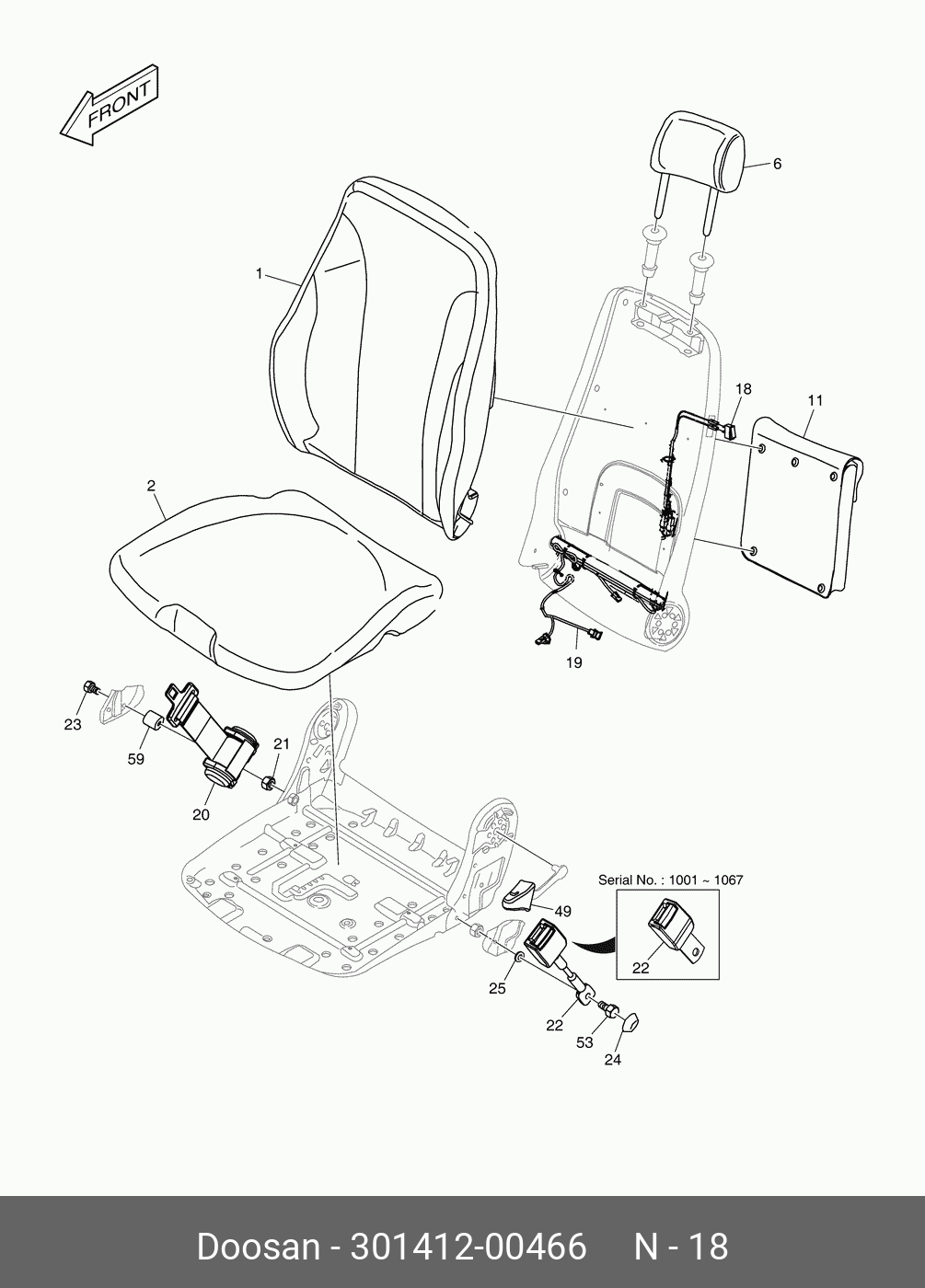 FRONT

6

1

18

11

2

19

23

59

21

20

Serial No. : 1001 ~ 1067

49

22

25

22

53

24

Doosan - 301412-00466 N - 18