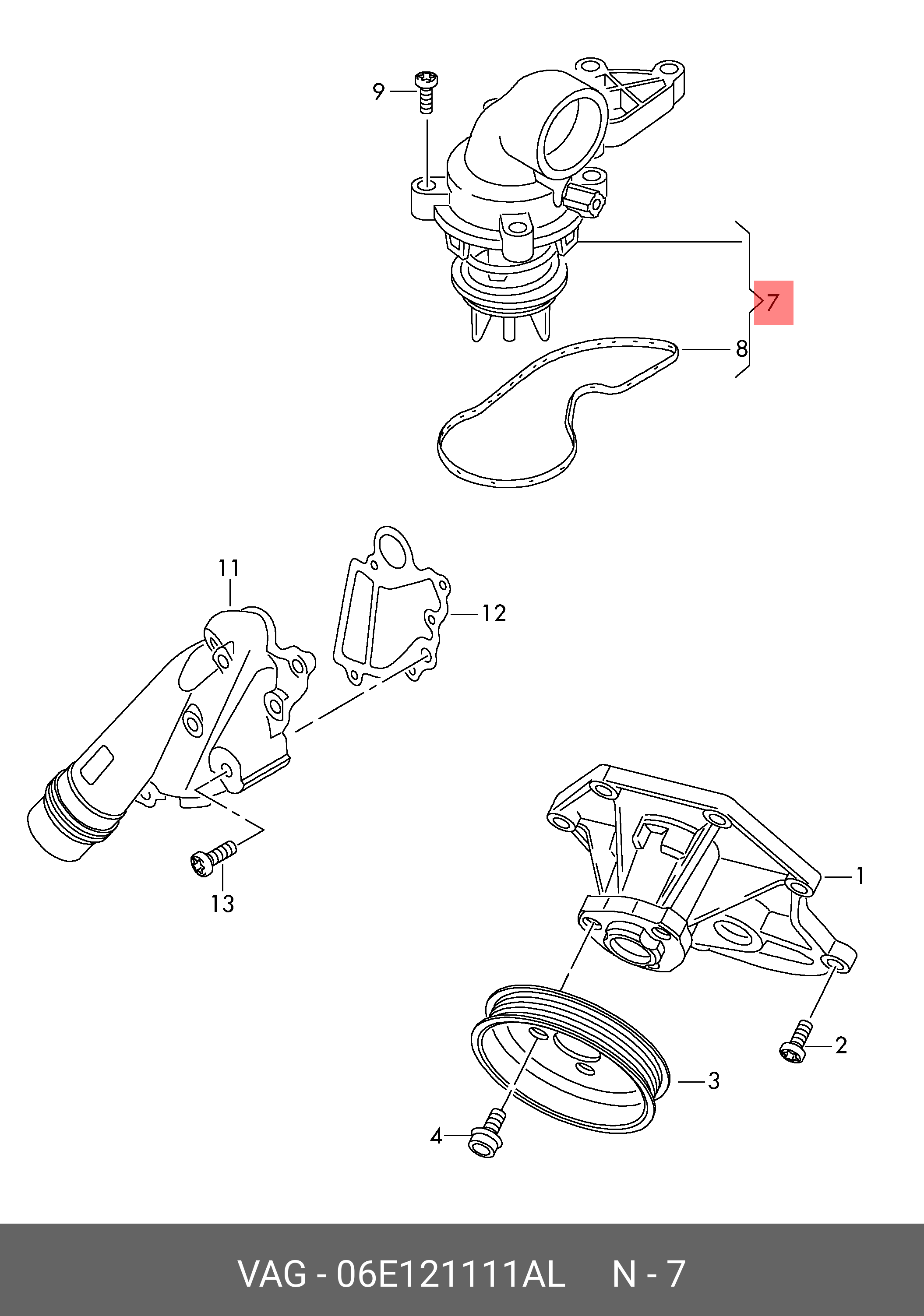 9
7
8
11
12
13
1
2
3
4

VAG - 06E121111AL N - 7