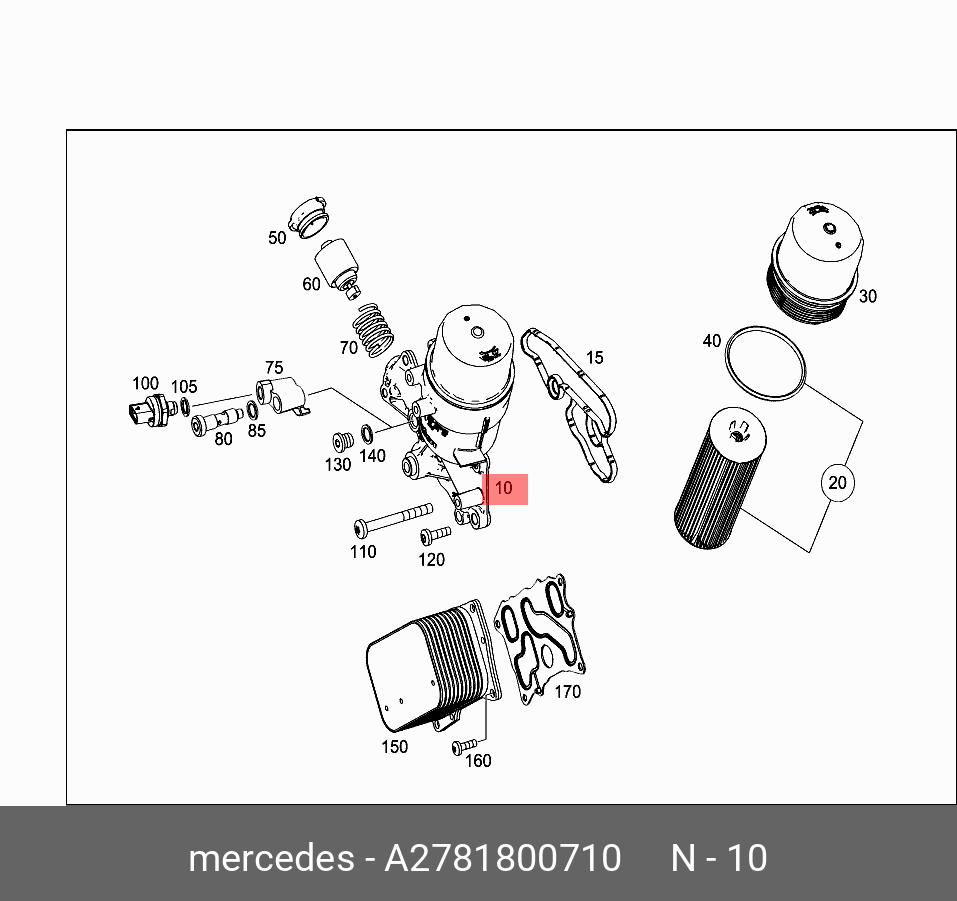 50
60
70
75
100
105
80
85
130
140
15
10
110
120
30
40
20
150
160
170

mercedes - A2781800710 N - 10