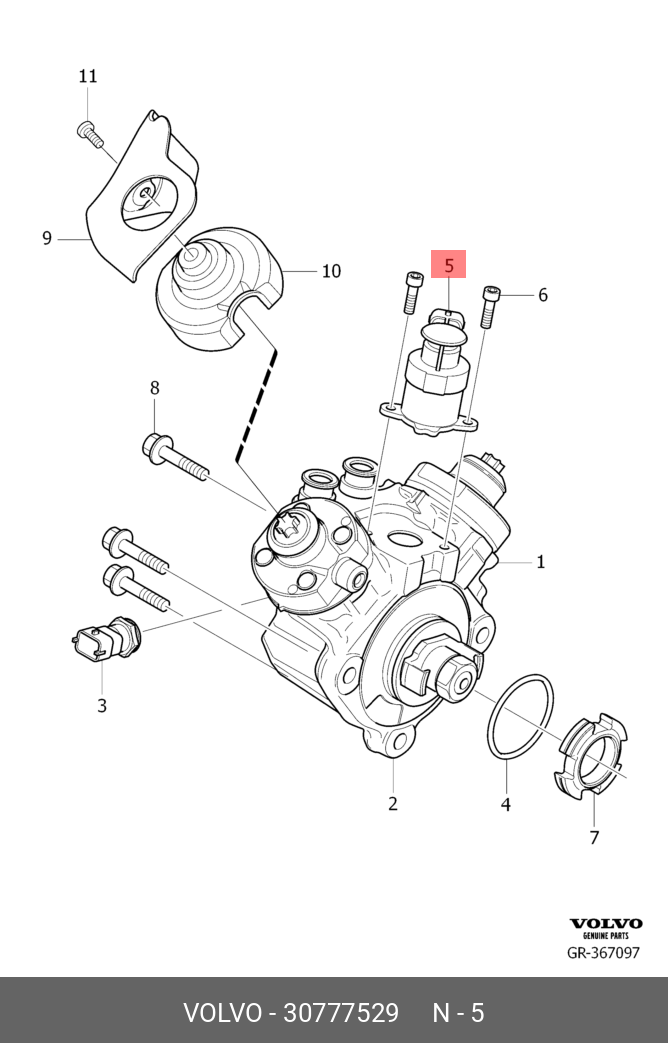 11
9
10
5
6
8
1
3
2
4
7
VOLVO
GENUINE PARTS
GR-367097
VOLVO - 30777529 N - 5