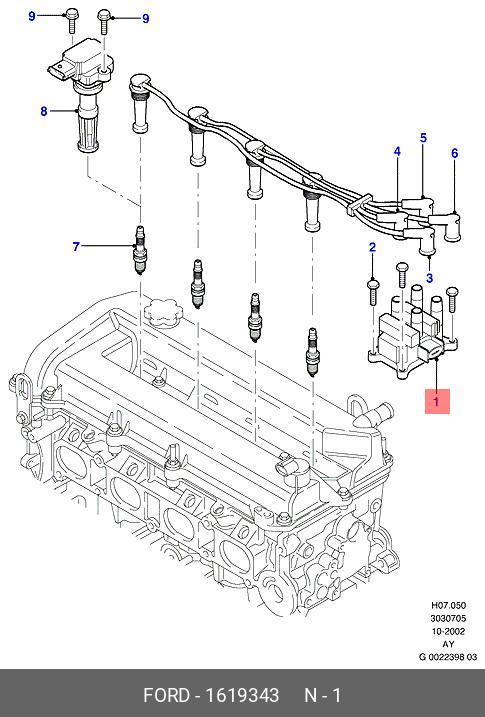 9
9
8
5
4
6
7
2
3
1

H07.050
3030705
10-2002
AY
G 0022398 03

FORD - 1619343 N - 1