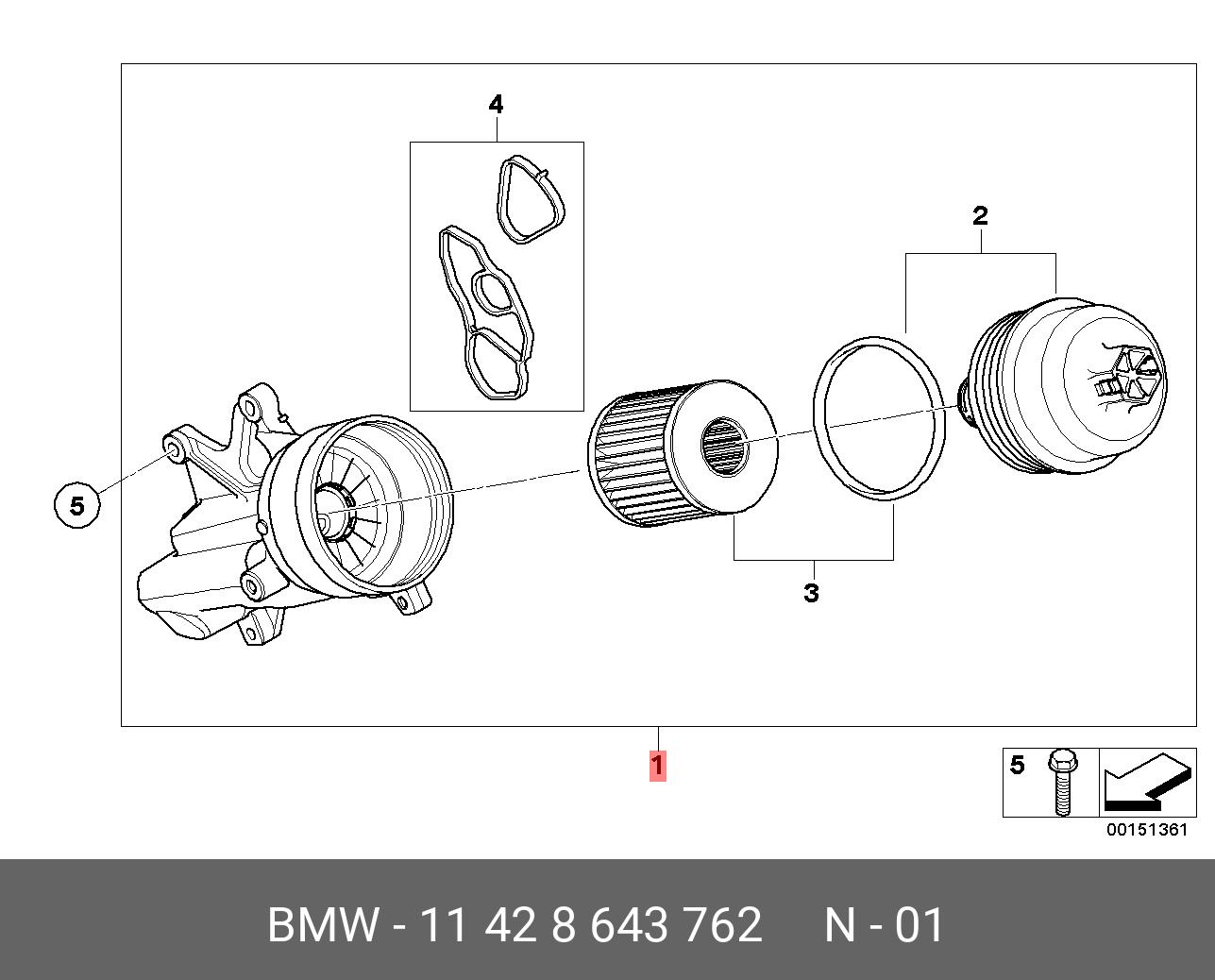 4

2

5

3

1

5

00151361

BMW - 11 42 8 643 762 N - 01