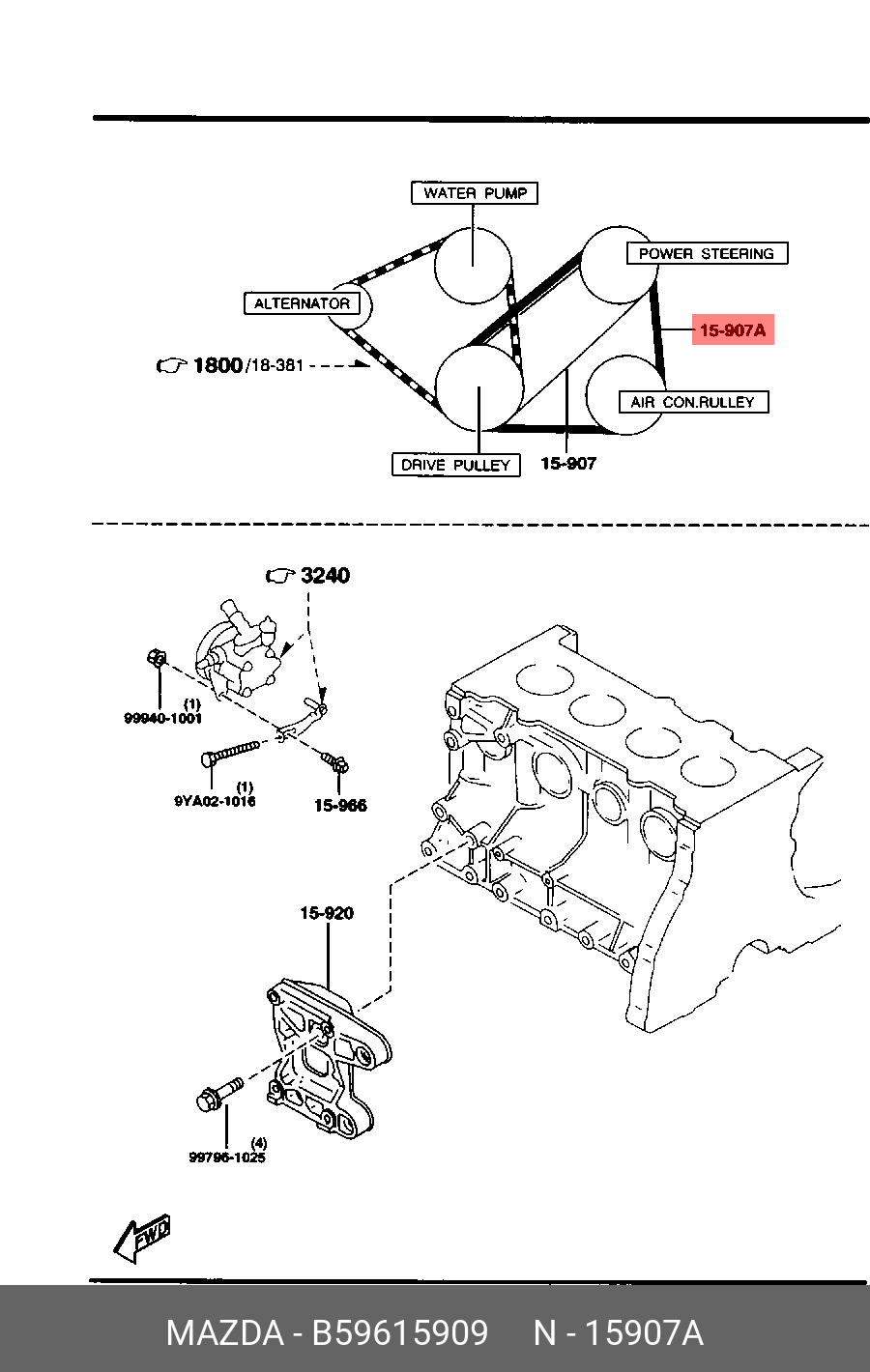 WATER PUMP

POWER STEERING

ALTERNATOR

15-907A

1800/18-381

AIR CON.RULLEY

DRIVE PULLEY

15-907

3240

(1)
99940-1001

(1)
9YA02-1016

15-966

15-920

(4)
99796-1025

FWD

MAZDA - B59615909 N - 15907A