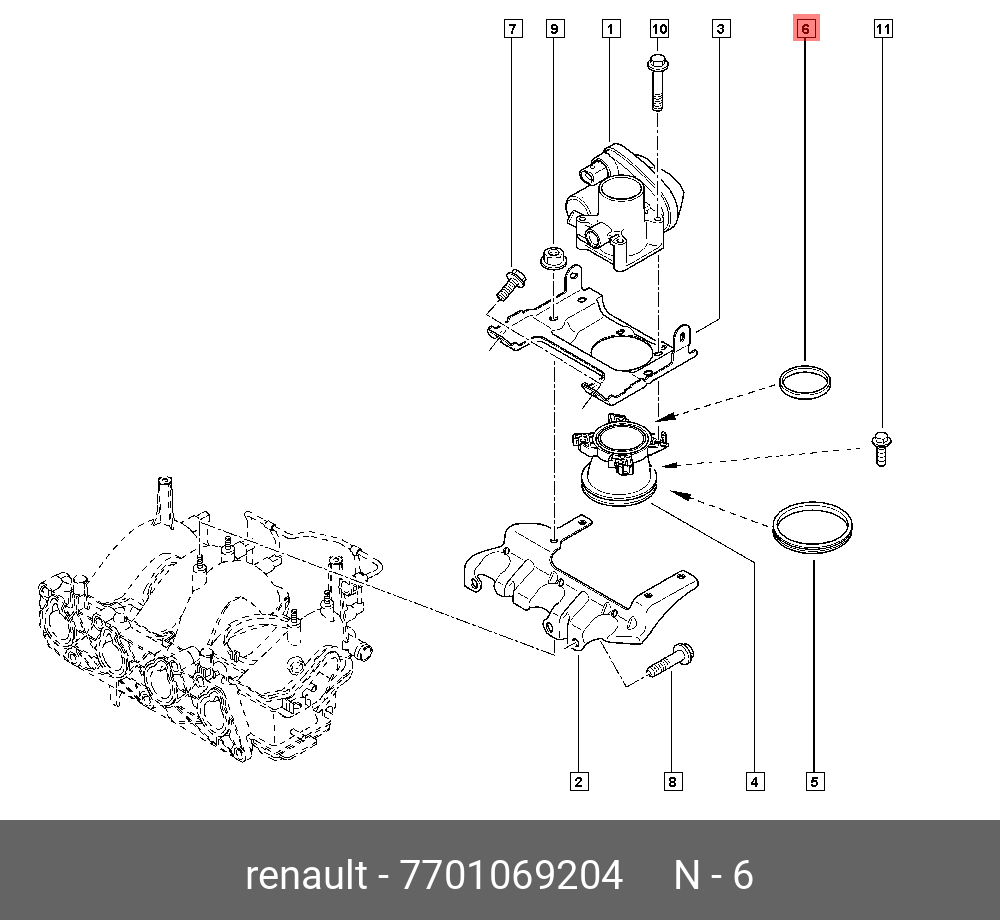 7
9
1
10
3
6
11
2
8
4
5

renault - 7701069204 N - 6