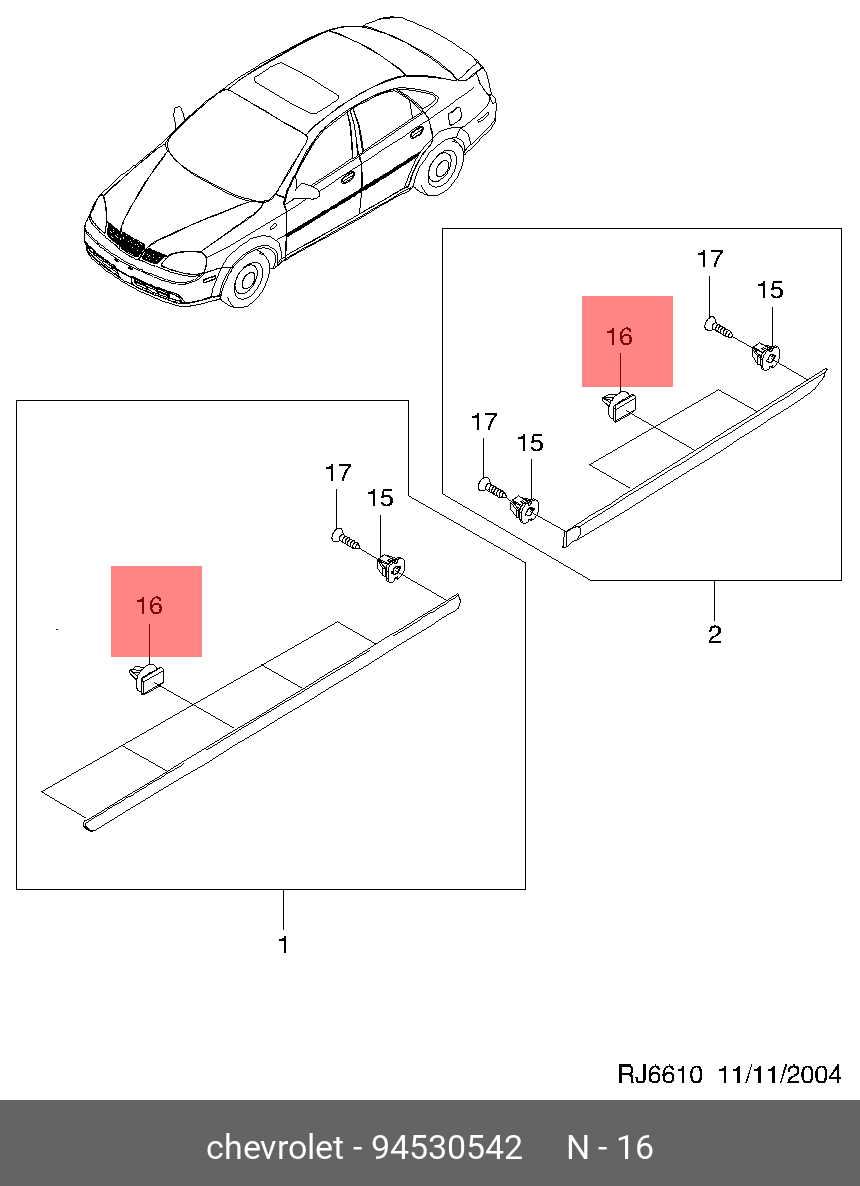 17
15
16
17
15
2
17
15
16
1
RJ6610 11/11/2004
chevrolet - 94530542 N - 16