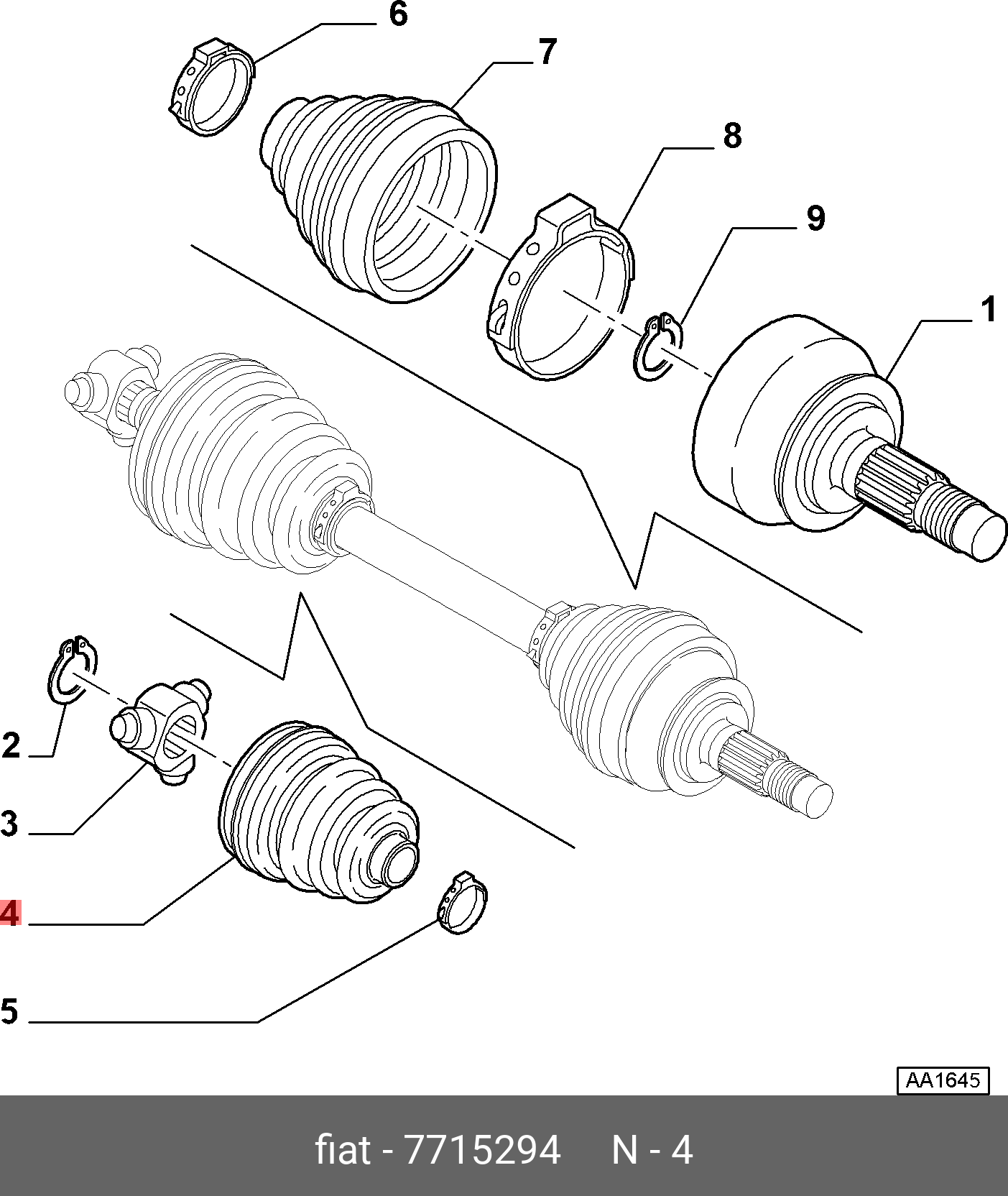 6
7
8
9
1
2
3
4
5
AA1645
fiat - 7715294 N - 4