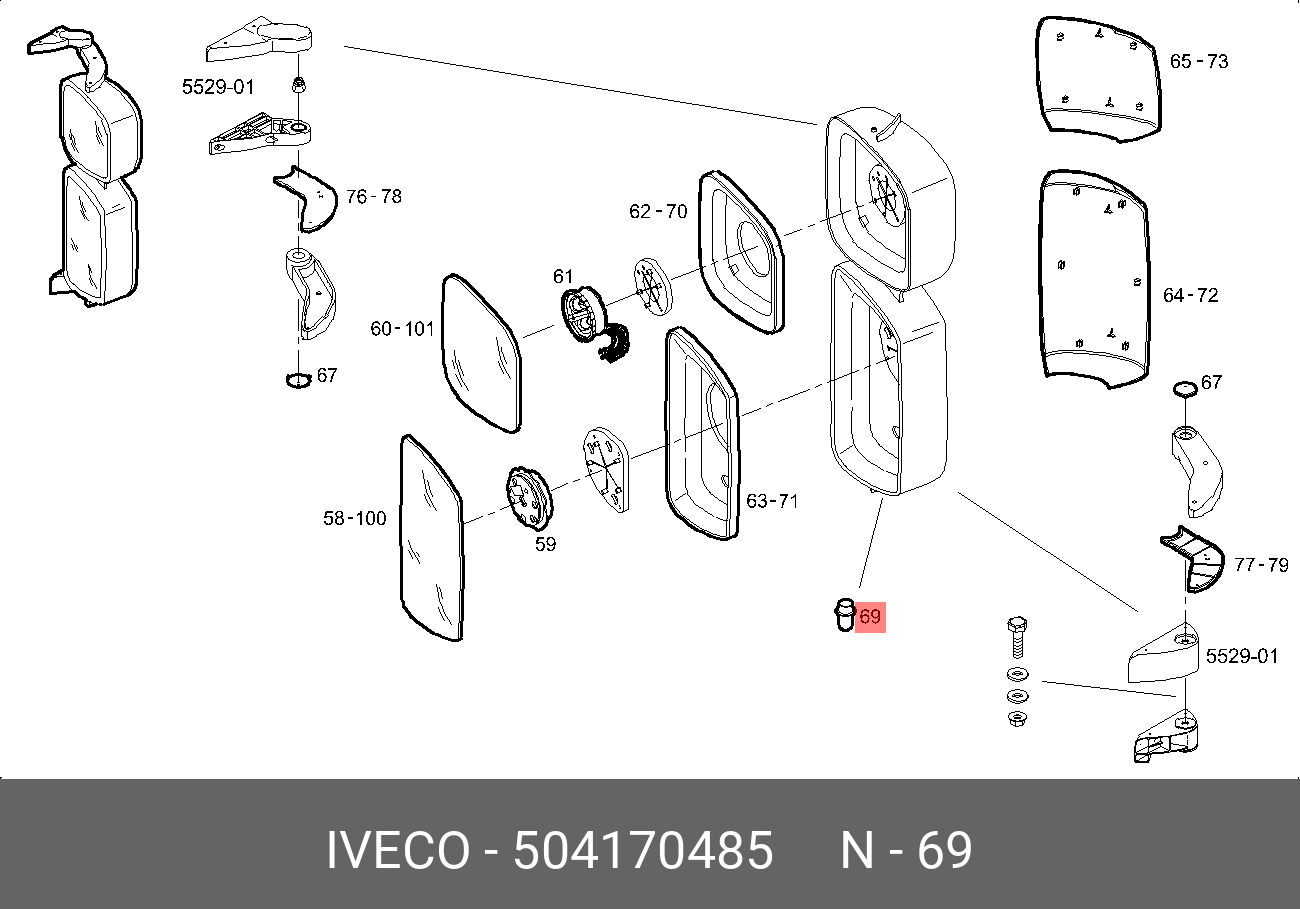 5529-01
76 - 78
67
62 - 70
61
60 - 101
58 - 100
59
63 - 71
69
65 - 73
64 - 72
67
77 - 79
5529-01

IVECO - 504170485 N - 69