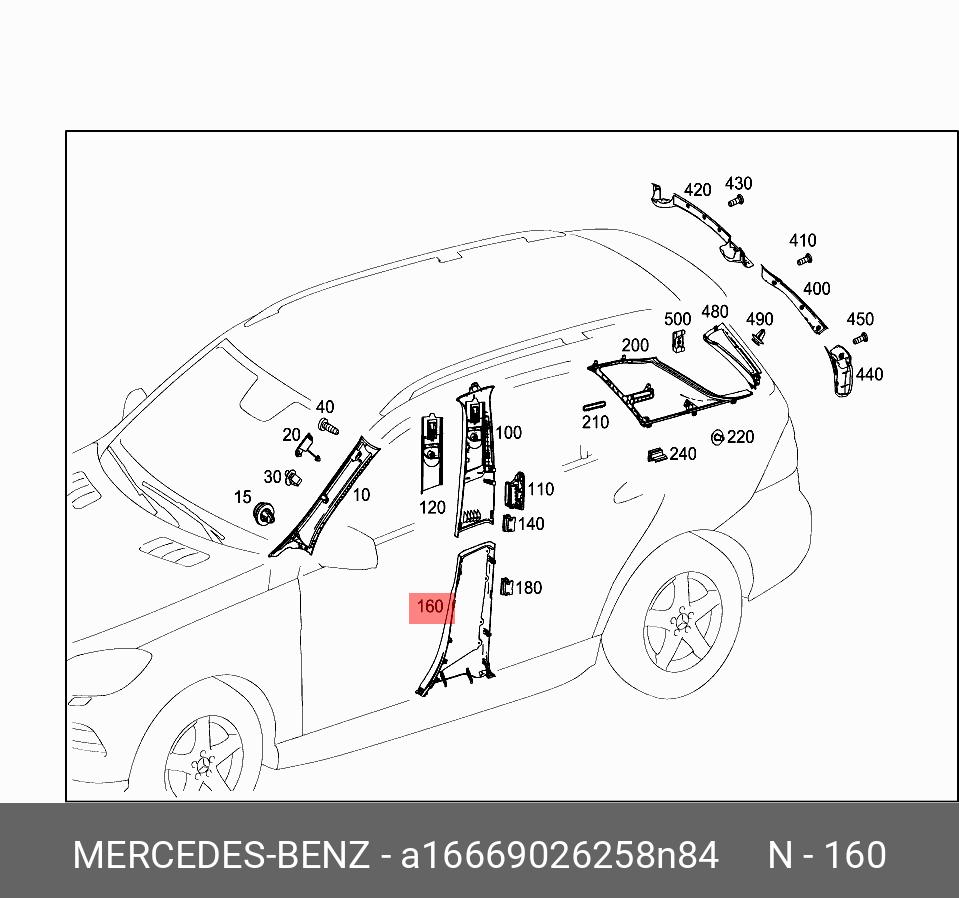 420
430
410
400
450
440
500
480
490
200
210
220
240
40
20
30
15
10
120
100
110
140
180
160

MERCEDES-BENZ - a16669026258n84 N - 160