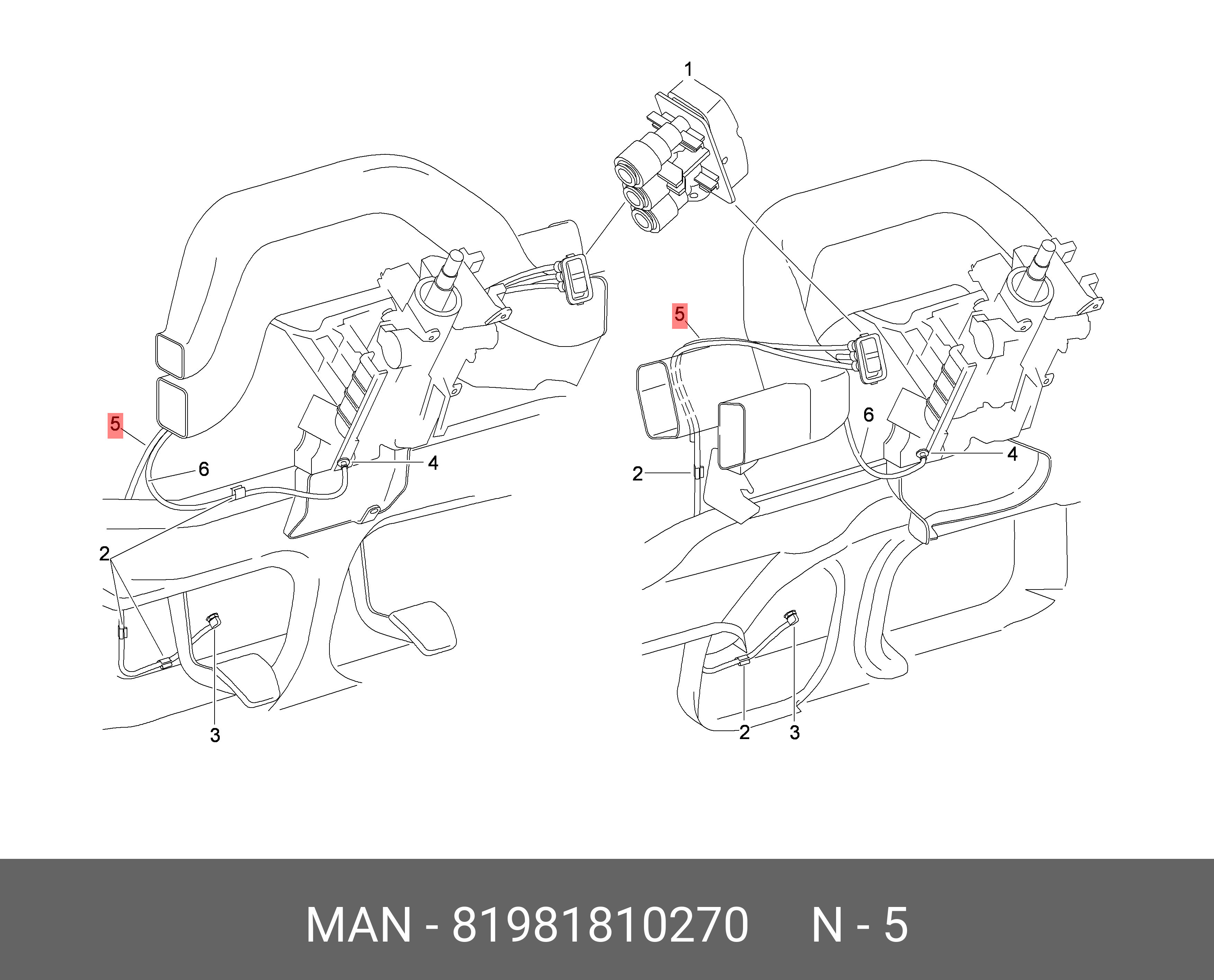 1

5

6

4

2

3

5

6

4

2

2

3

MAN - 81981810270 N - 5