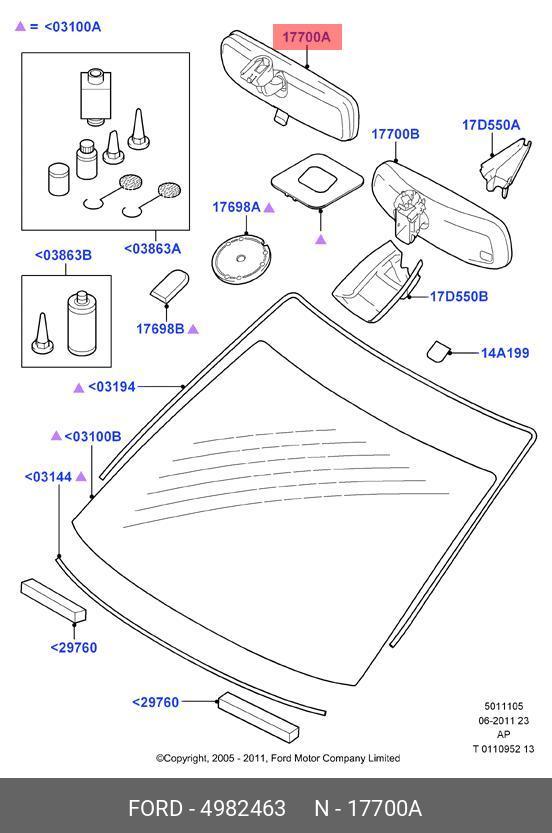 ▲ = <03100A

17700A

17700B

17D550A

17698A ▲

▲

<03863A

<03863B

17698B ▲

17D550B

14A199

▲ <03194

▲ <03100B

<03144 ▲

<29760

<29760

5011105
06-2011 23
AP
T 0110952 13

©Copyright, 2005 - 2011, Ford Motor Company Limited

FORD - 4982463 N - 17700A