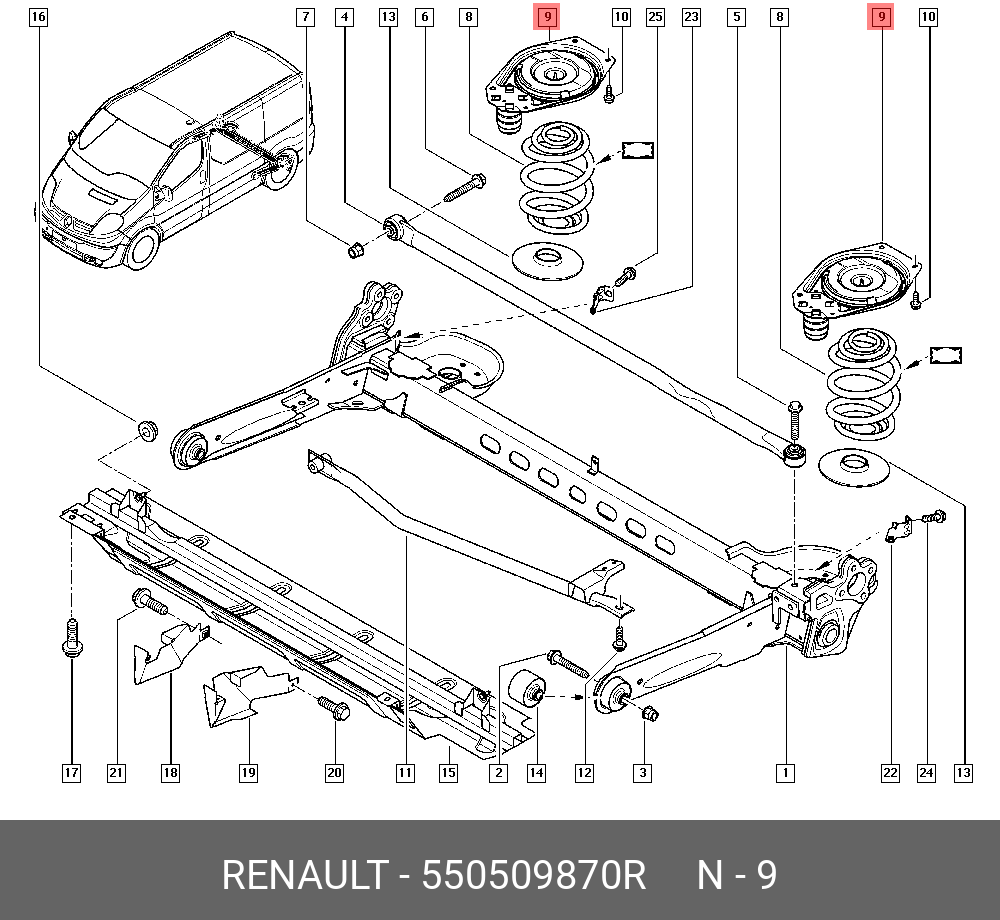 16
7
4
13
6
8
9
10
25
23
5
8
9
10
17
21
18
19
20
11
15
2
14
12
3
1
22
24
13

RENAULT - 550509870R N - 9