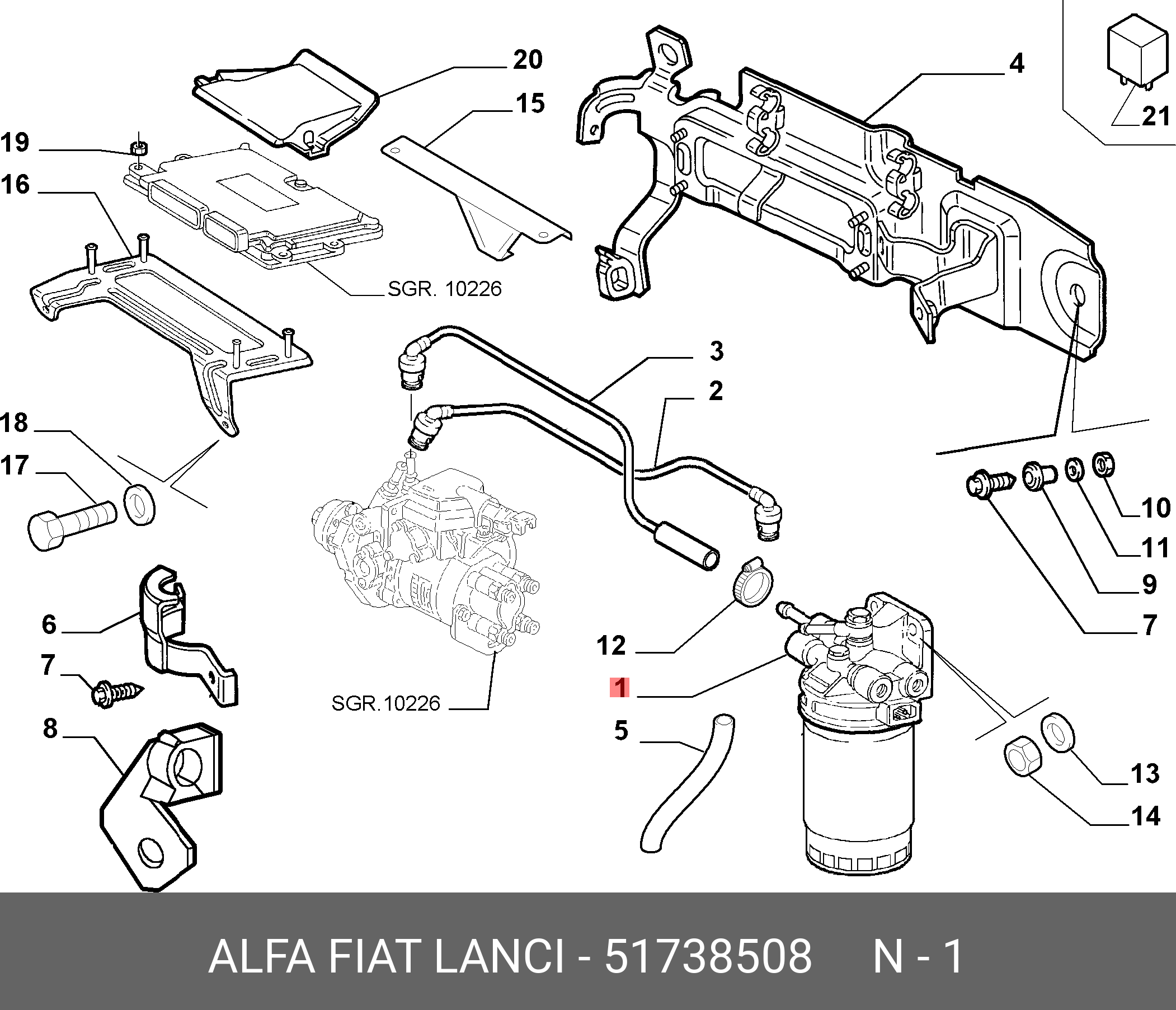 20
15
4
21
19
16
SGR. 10226
3
2
18
17
10
11
9
7
6
7
12
1
SGR.10226
5
8
13
14

ALFA FIAT LANCI - 51738508 N - 1