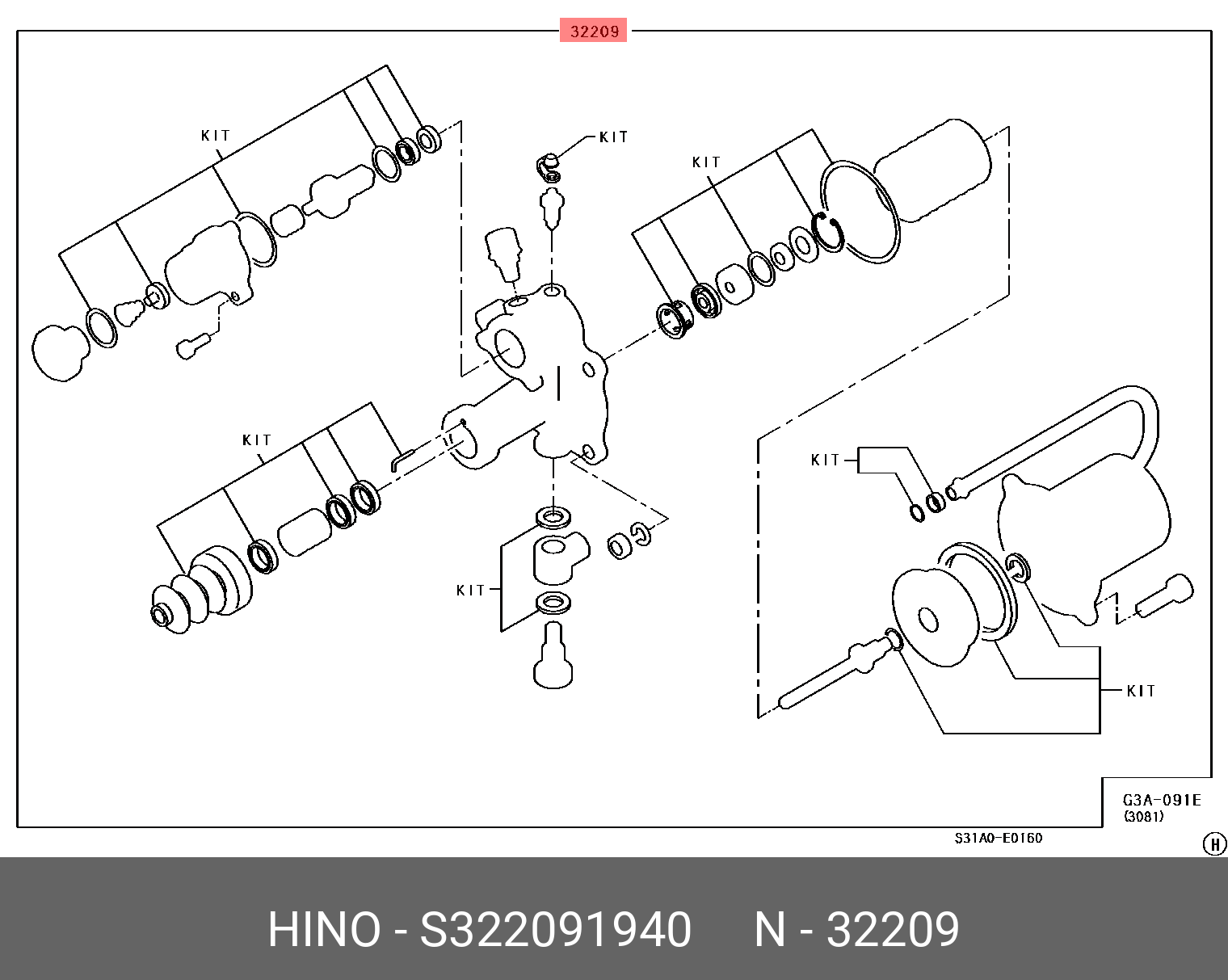 32209

KIT

KIT

KIT

KIT

KIT

KIT

KIT

G3A-091E
(3081)

S31A0-E0160

H

HINO - S322091940 N - 32209