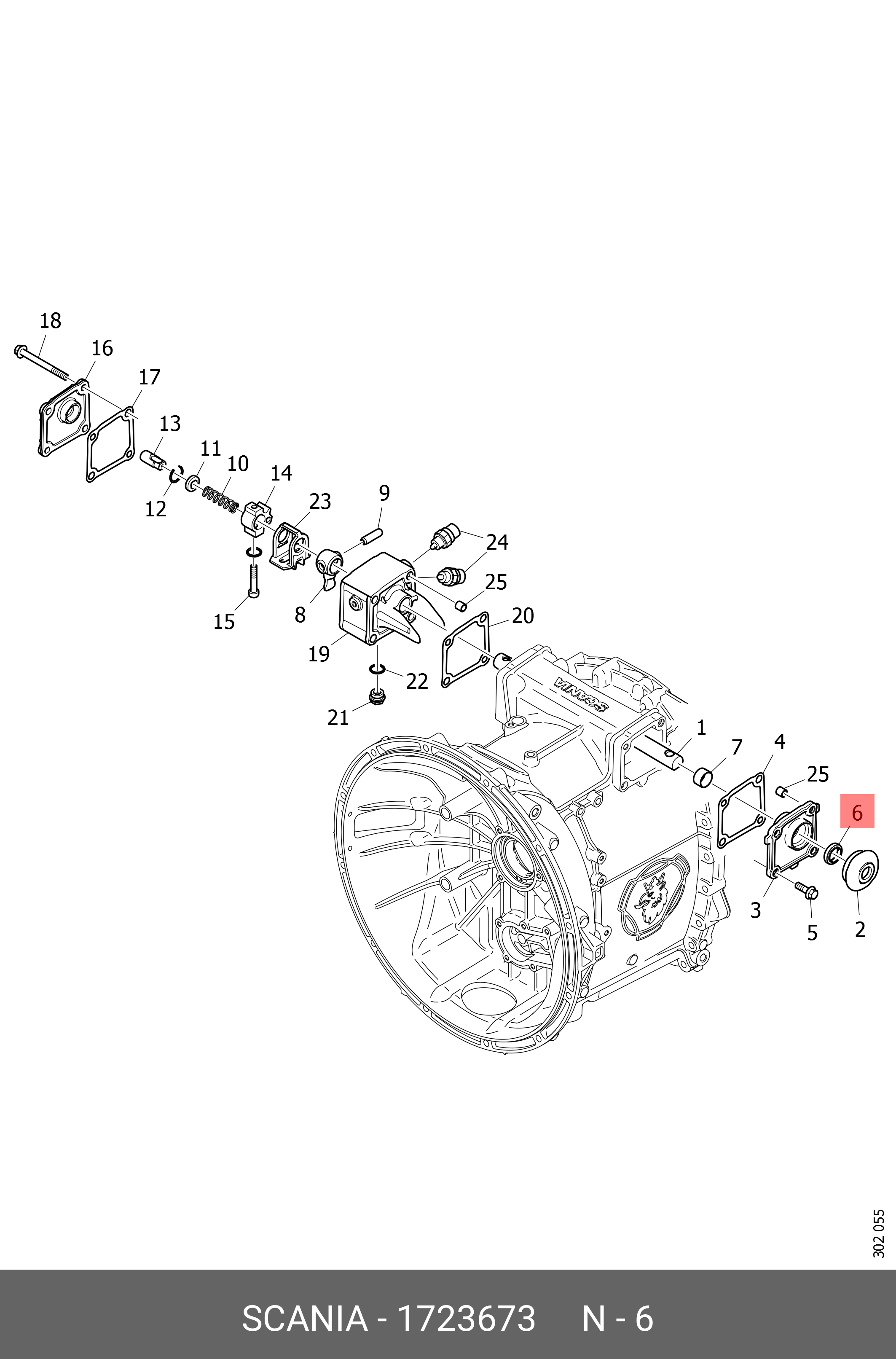 18
16
17
13
11
10
14
12
23
9
24
25
15
8
20
19
22
21
SCANIA
1
7
4
25
6
3
5
2
302 055

SCANIA - 1723673 N - 6