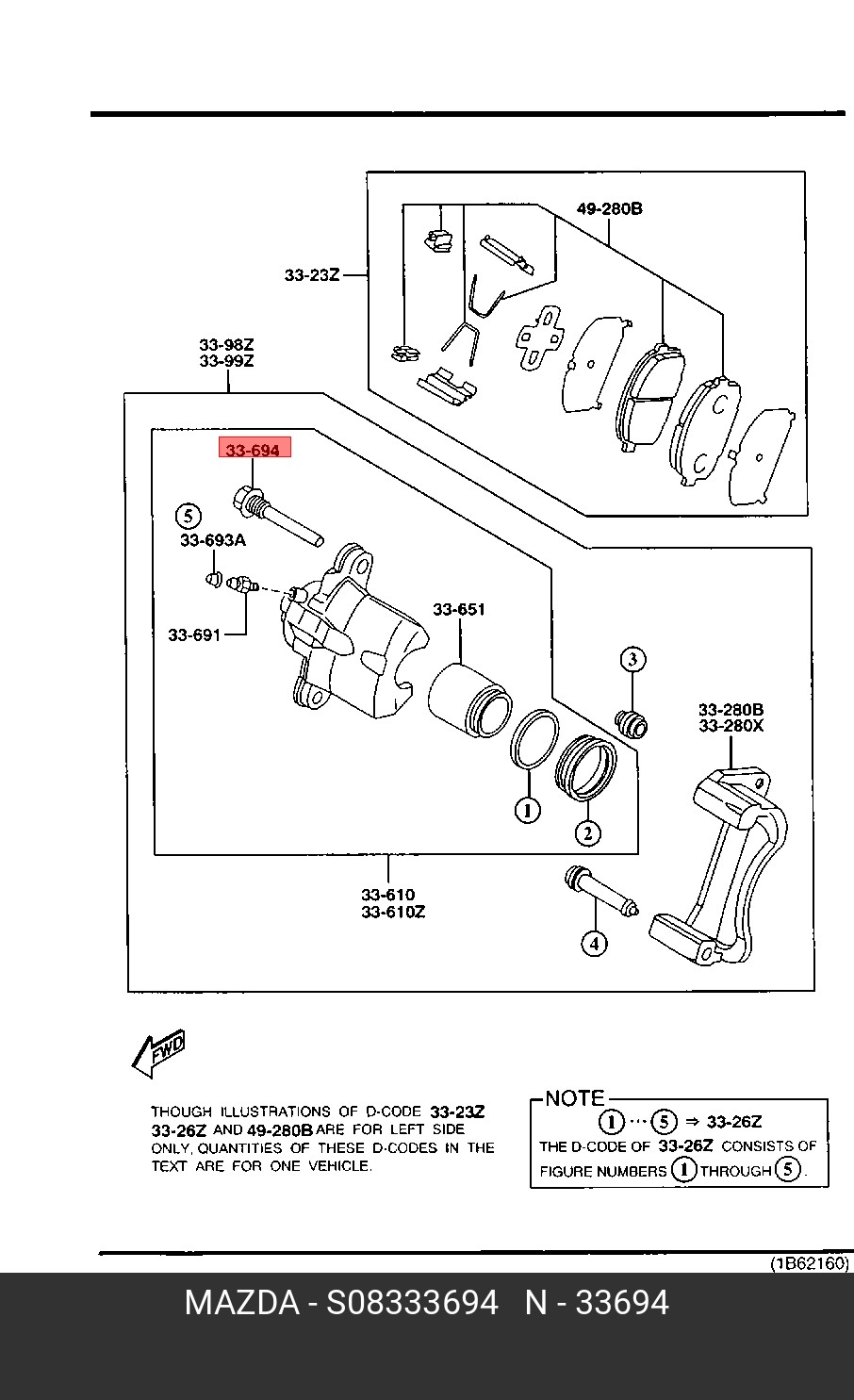 49-280B

33-23Z

33-98Z
33-99Z

33-694

5

33-693A

33-691

33-651

3

33-280B
33-280X

1

2

33-610
33-610Z

4

FWD

THOUGH ILLUSTRATIONS OF D-CODE 33-23Z 33-26Z AND 49-280B ARE FOR LEFT SIDE ONLY, QUANTITIES OF THESE D-CODES IN THE TEXT ARE FOR ONE VEHICLE.

NOTE
1 ··· 5 ⇒ 33-26Z
THE D-CODE OF 33-26Z CONSISTS OF FIGURE NUMBERS 1 THROUGH 5.

(1B62160)

MAZDA - S08333694 N - 33694