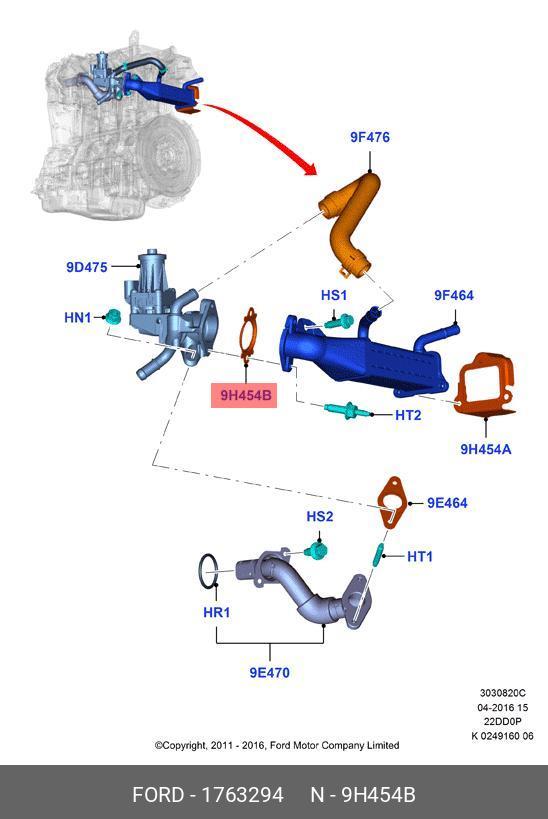 9F476

9D475

HS1

9F464

HN1

9H454B

HT2

9H454A

9E464

HS2

HT1

HR1

9E470

3030820C
04-2016 15
22DD0P
K 0249160 06

©Copyright, 2011 - 2016, Ford Motor Company Limited

FORD - 1763294 N - 9H454B