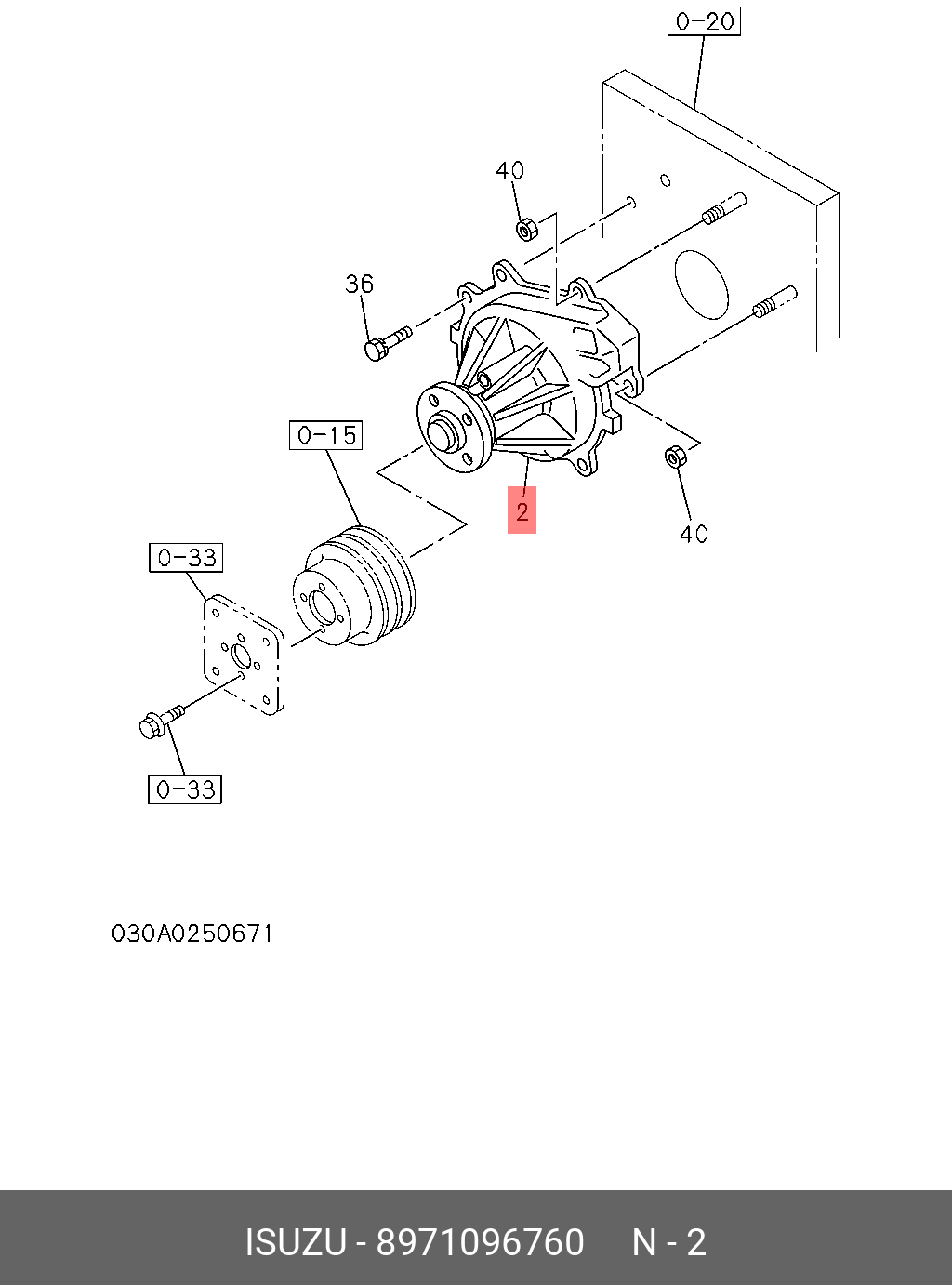 0-20

40

36

0-15

2

40

0-33

0-33

030A0250671

ISUZU - 8971096760 N - 2