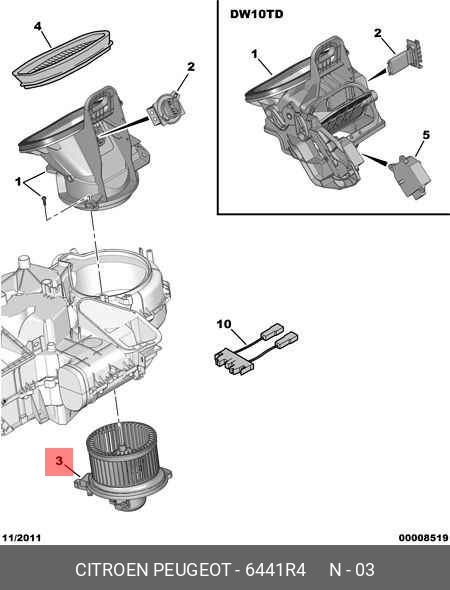 4

2

1

DW10TD

1

2

5

10

3

11/2011

00008519

CITROEN PEUGEOT - 6441R4 N - 03