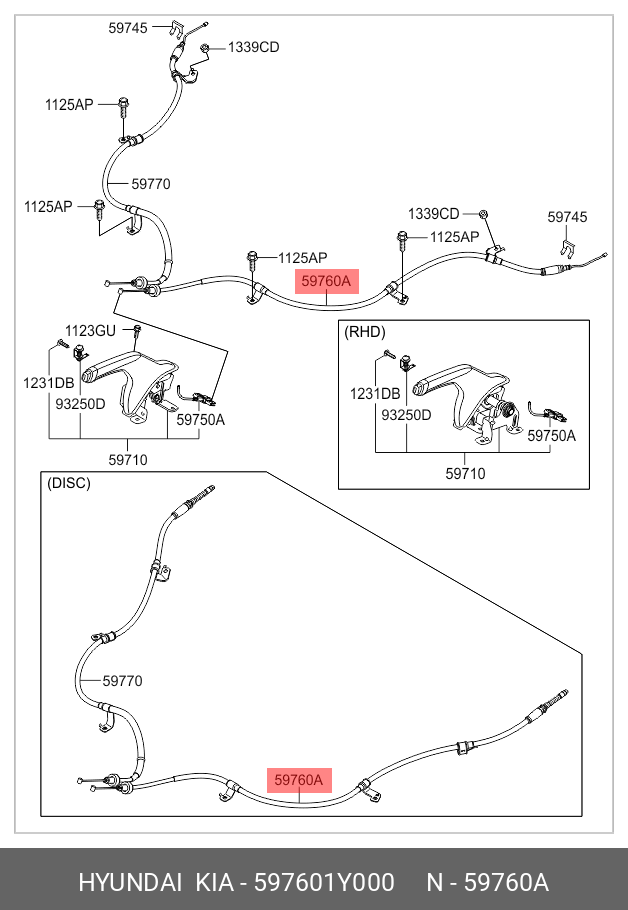 59745
1339CD
1125AP
59770
1125AP
1339CD
59745
1125AP
1125AP
59760A
1123GU
1231DB
93250D
59750A
59710
(RHD)
1231DB
93250D
59750A
59710
(DISC)
59770
59760A

HYUNDAI KIA - 597601Y000 N - 59760A