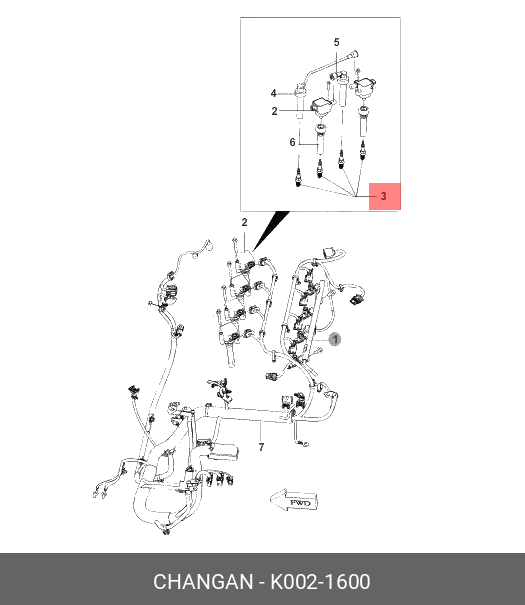 5
4
2
6
3
2
1
7
FWD
CHANGAN - K002-1600