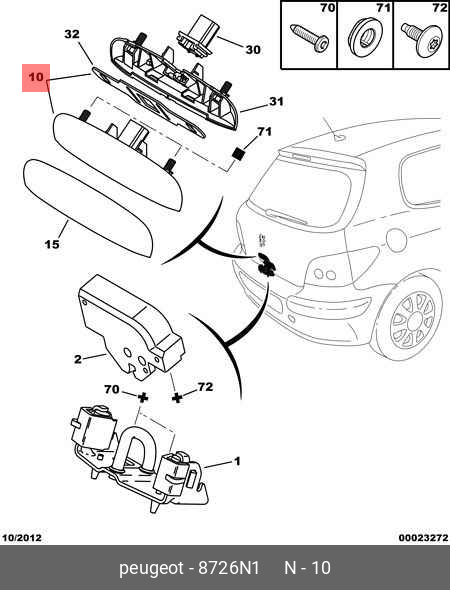 70
71
72
32
30
10
31
71
15
2
70
72
1
10/2012
00023272
peugeot - 8726N1 N - 10