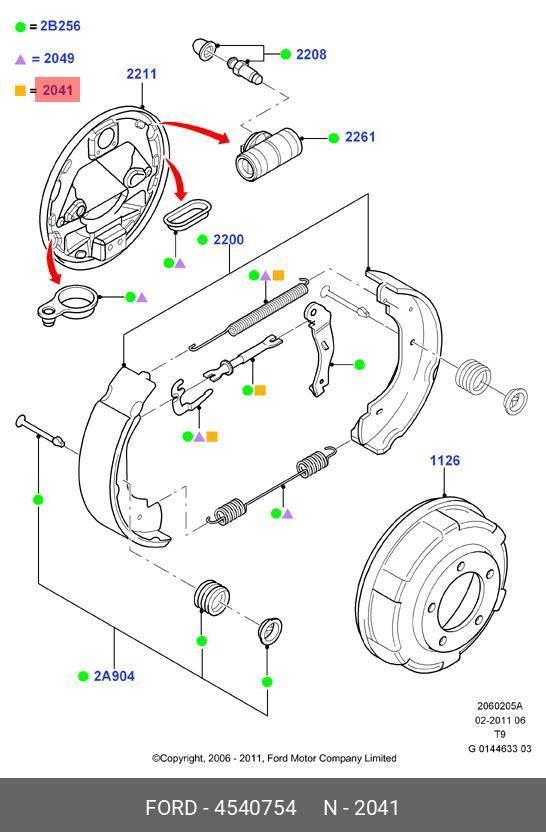 = 2B256

= 2049

= 2041

2211

2208

2261

2200

1126

2A904

2060205A
02-2011 06
T9
G 0144633 03

©Copyright, 2006 - 2011, Ford Motor Company Limited

FORD - 4540754 N - 2041