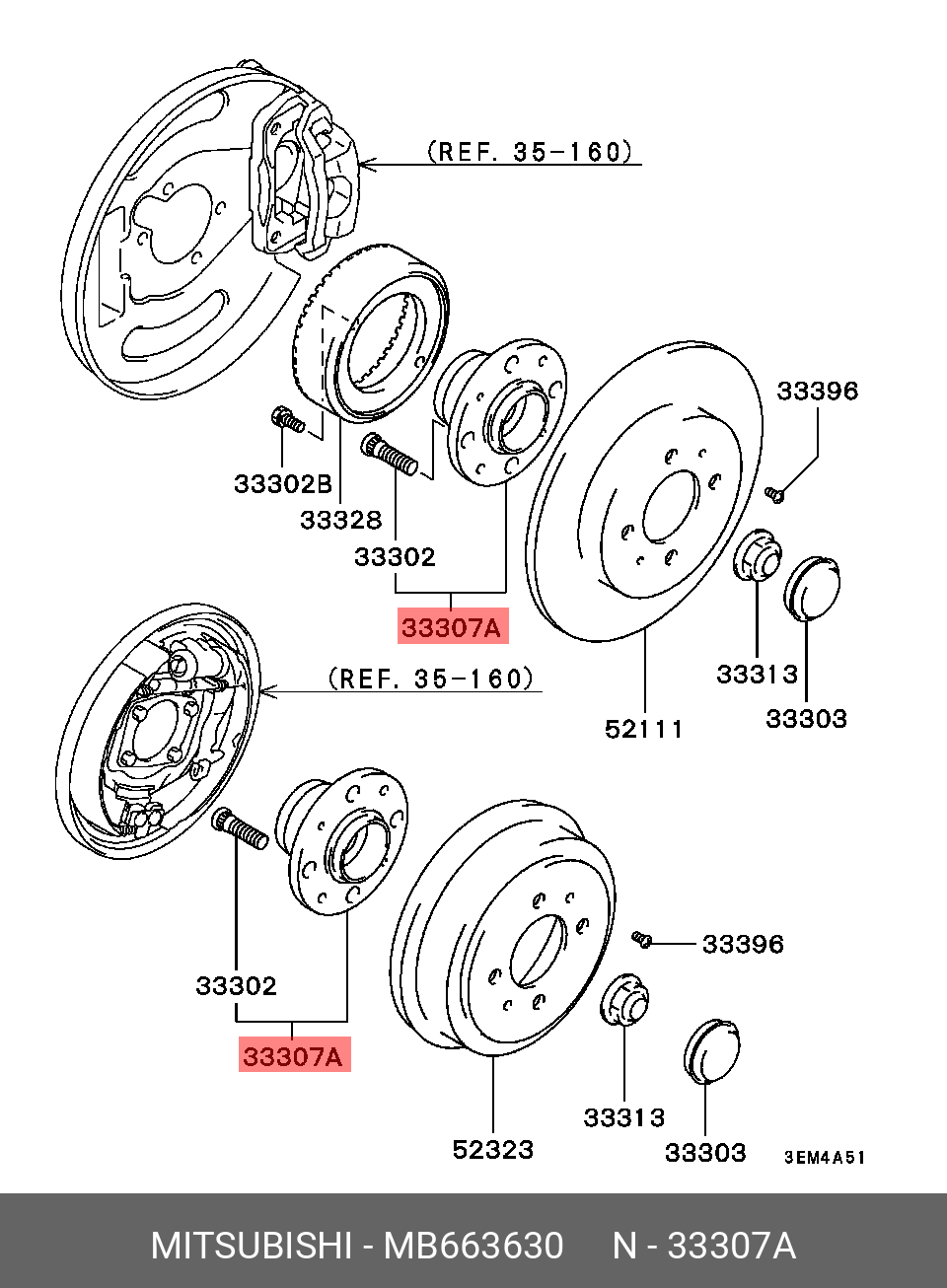 (REF. 35-160)

33396

33302B

33328

33302

33307A

33313

33303

52111

(REF. 35-160)

33396

33302

33307A

33313

52323

33303

3EM4A51

MITSUBISHI - MB663630 N - 33307A