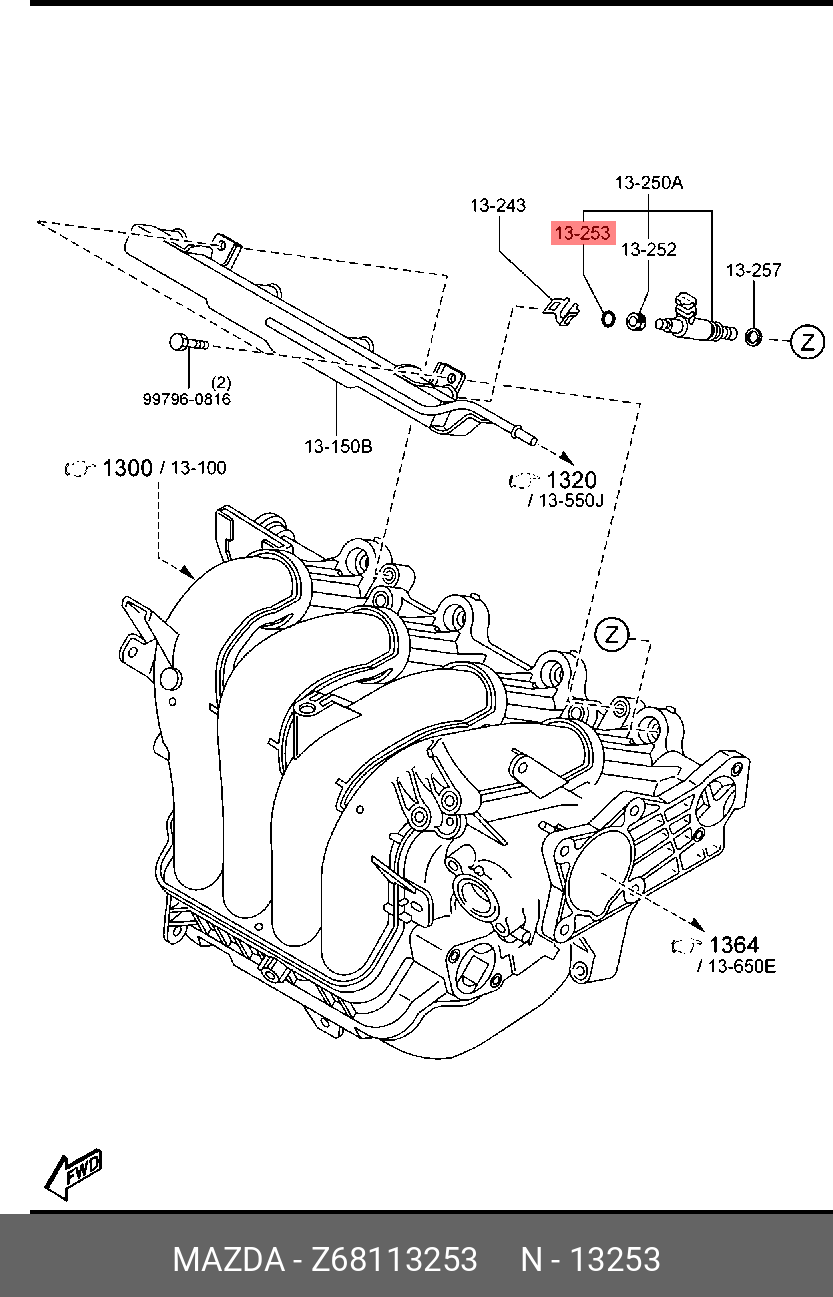 13-250A

13-243

13-253

13-252

13-257

Z

(2)

99796-0816

13-150B

1300 / 13-100

1320 / 13-550J

Z

1364 / 13-650E

FWD

MAZDA - Z68113253 N - 13253