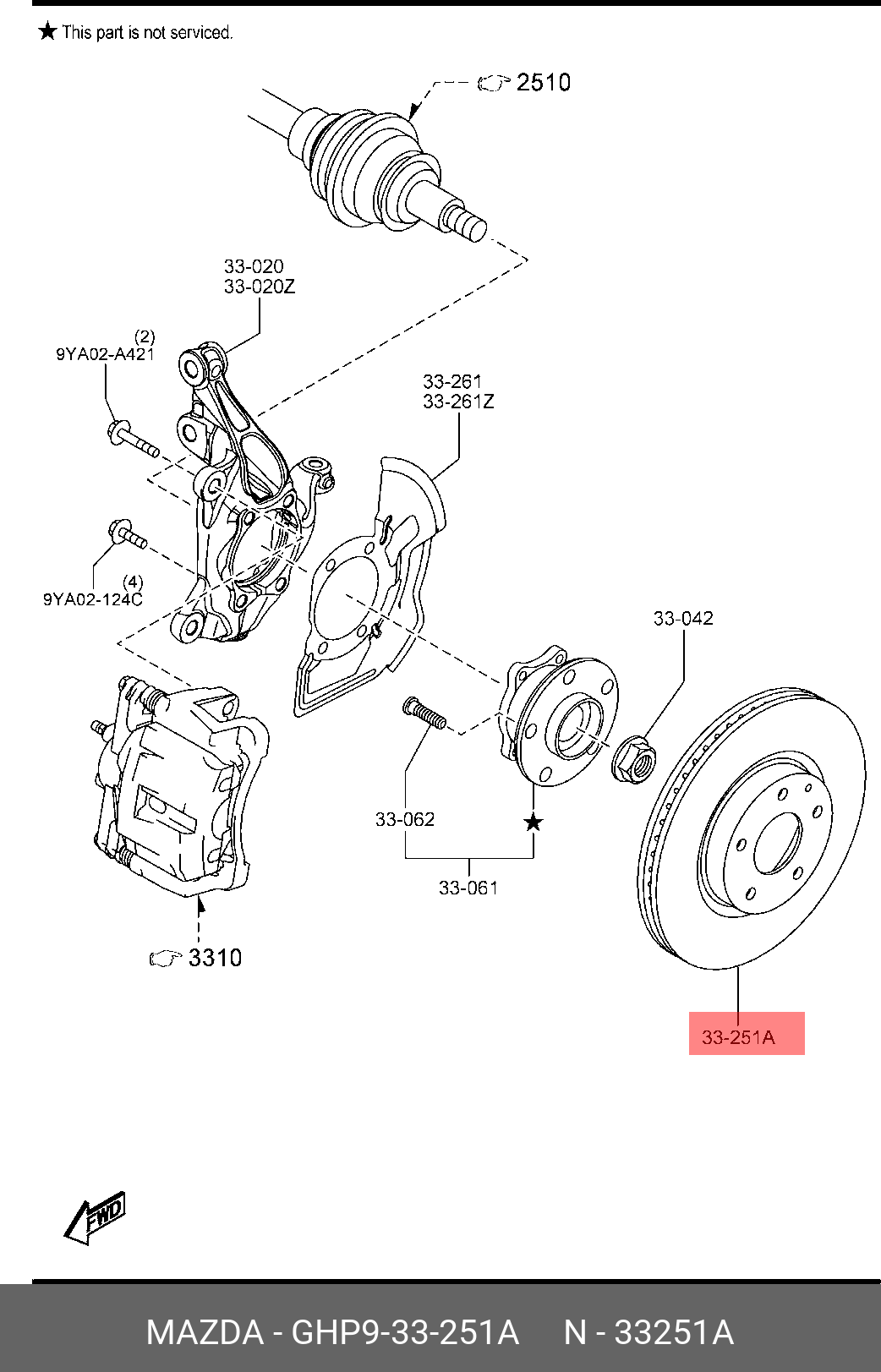 ★ This part is not serviced.

2510

33-020
33-020Z

(2)
9YA02-A421

33-261
33-261Z

(4)
9YA02-124C

33-042

33-062

★

33-061

3310

33-251A

FWD

MAZDA - GHP9-33-251A N - 33251A