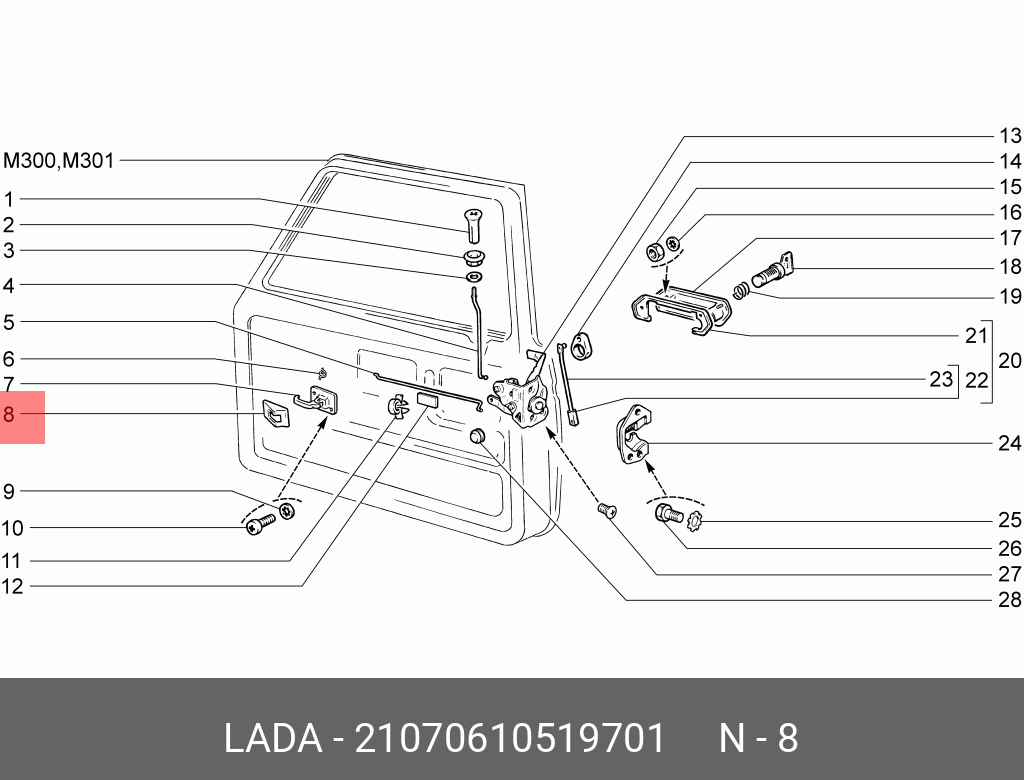 M300,M301

1
2
3
4
5
6
7
8
9
10
11
12

13
14
15
16
17
18
19
21
20
23
22
24
25
26
27
28

LADA - 21070610519701 N - 8