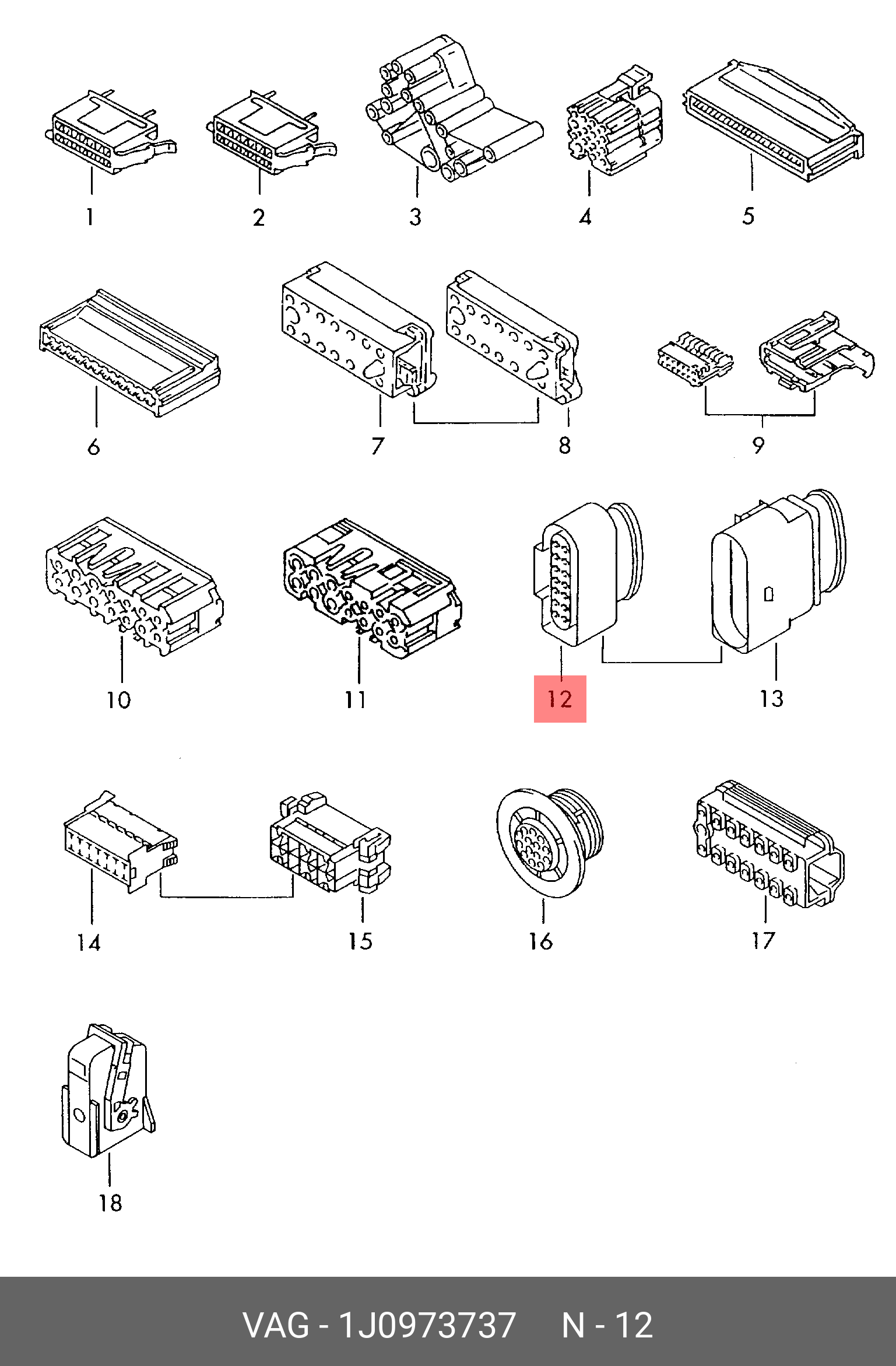 1
2
3
4
5
6
7
8
9
10
11
12
13
14
15
16
17
18

VAG - 1J0973737 N - 12