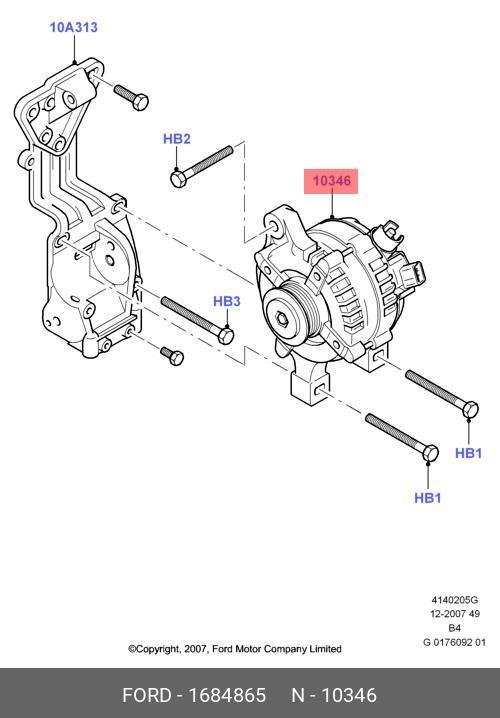 10A313

HB2

10346

HB3

HB1

HB1

4140205G
12-2007 49
B4
G 0176092 01

©Copyright, 2007, Ford Motor Company Limited

FORD - 1684865 N - 10346