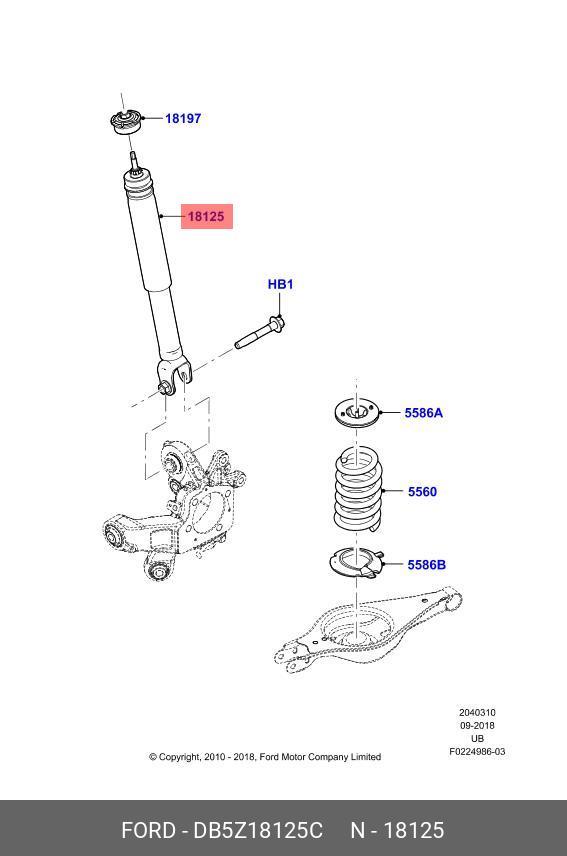 18197

18125

HB1

5586A

5560

5586B

2040310
09-2018
UB
F0224986-03

© Copyright, 2010 - 2018, Ford Motor Company Limited

FORD - DB5Z18125C N - 18125