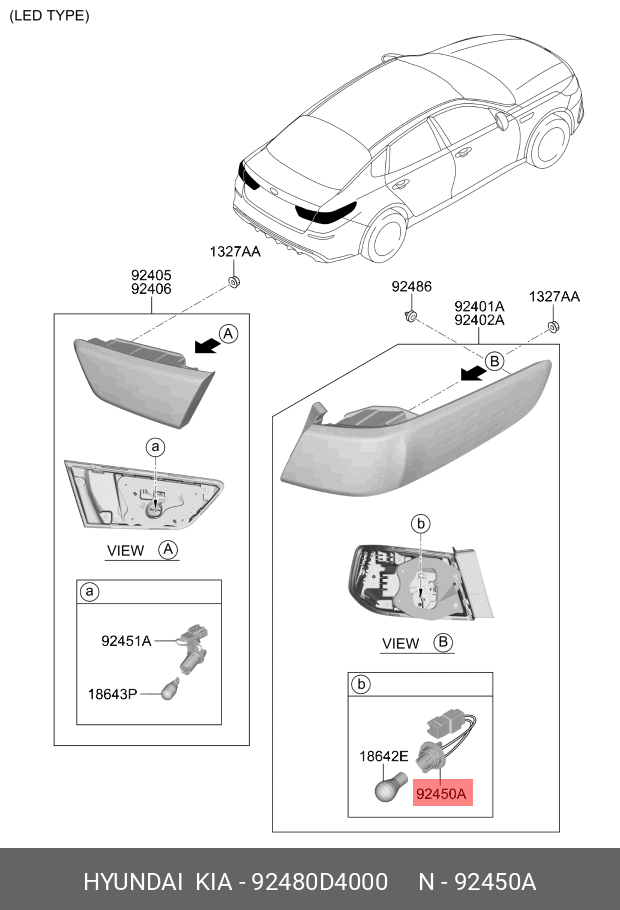 (LED TYPE)

1327AA

92405
92406

A

a

VIEW A

a

92451A

18643P

92486

92401A
92402A

1327AA

B

b

VIEW B

b

18642E

92450A

HYUNDAI KIA - 92480D4000 N - 92450A