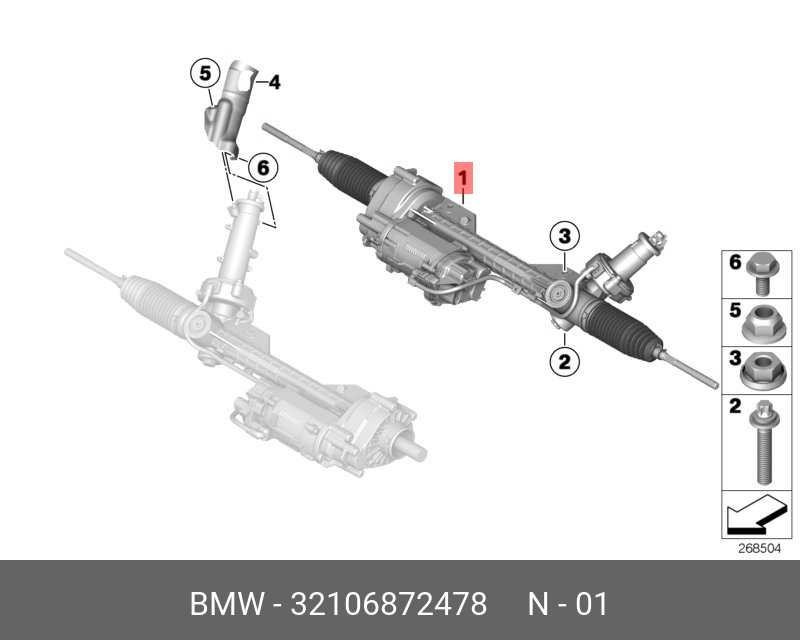 5
4
6
1
3
2
6
5
3
2
268504

BMW - 32106872478 N - 01