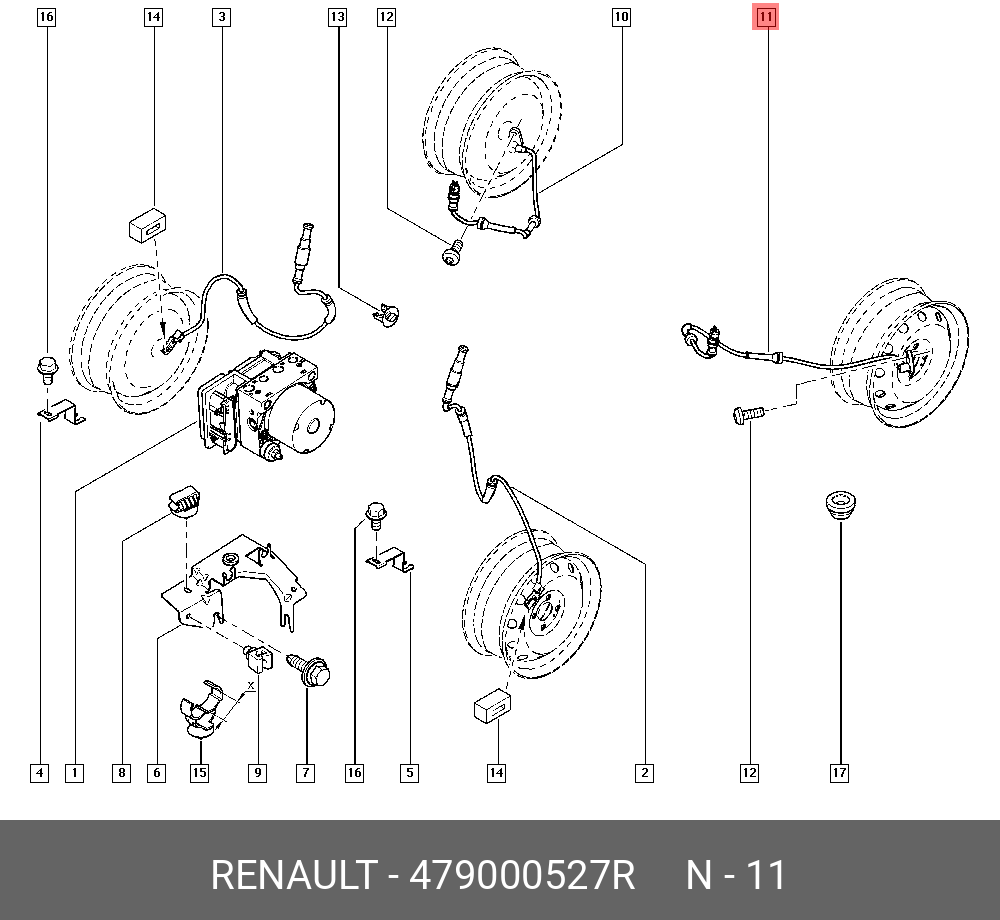 16
14
3
13
12
10
11
X
4
1
8
6
15
9
7
16
5
14
2
12
17

RENAULT - 479000527R N - 11